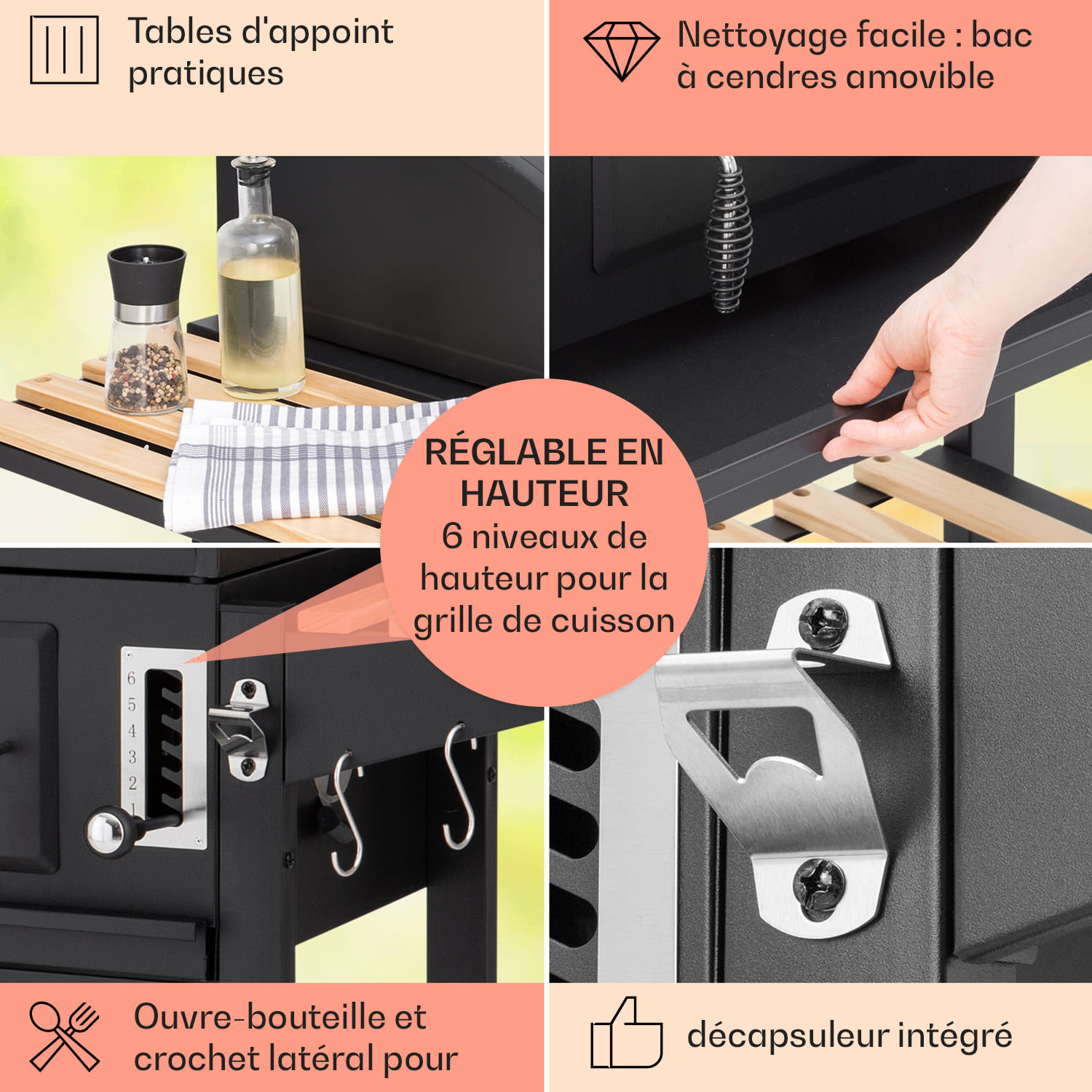 Tables d'appoint pratiques

Nettoyage facile : bac à cendres amovible

RÉGLABLE EN HAUTEUR
6 niveaux de hauteur pour la grille de cuisson

6
5
4
3
2
1

Ouvre-bouteille et crochet latéral pour

décapsuleur intégré