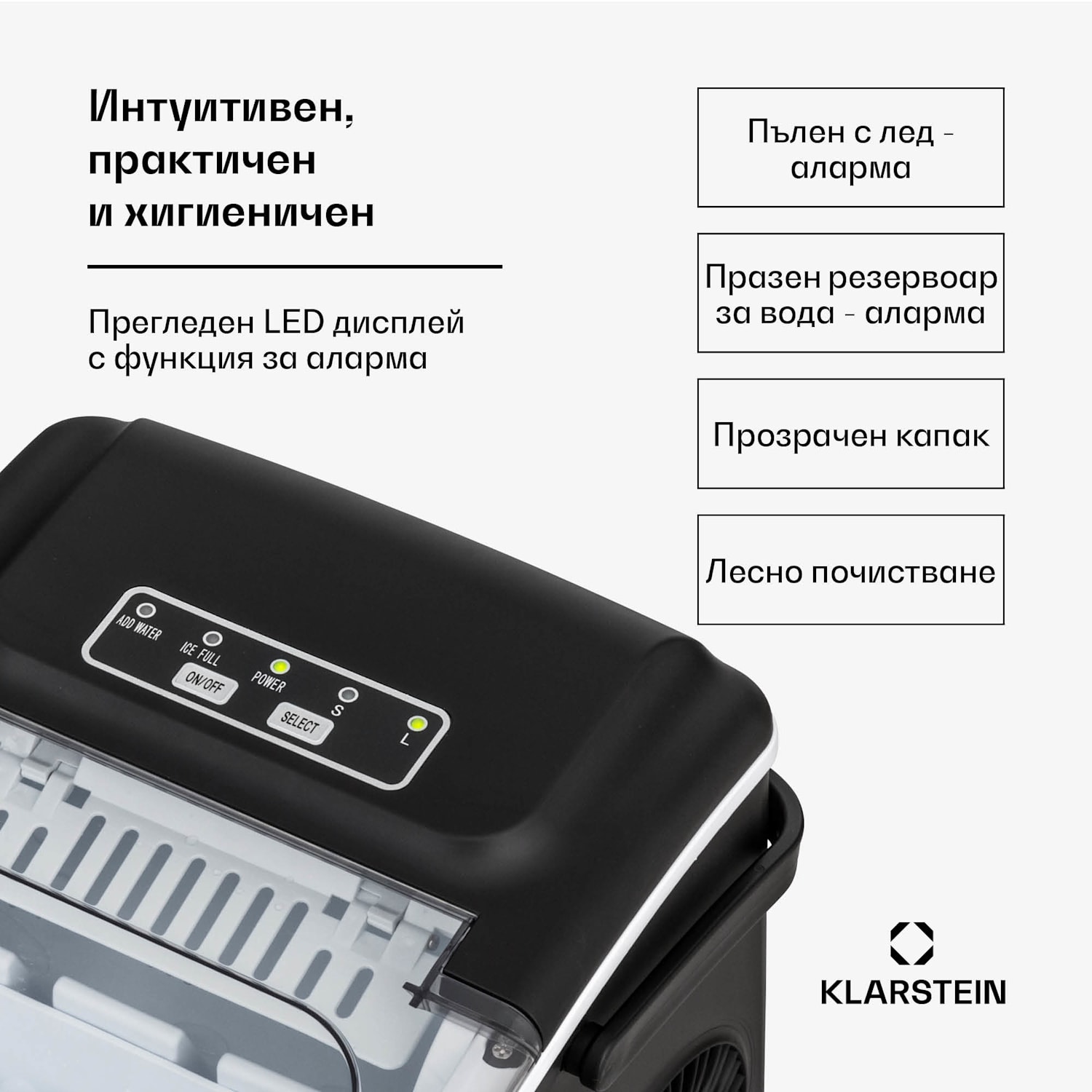 Интуитивен, практичен и хигиеничен

Прегледен LED дисплей с функция за аларма

Пълен с лед - аларма

Празен резервоар за вода - аларма

Прозрачен капак

Лесно почистване

ADD WATER

ICE FULL

ON/OFF

POWER

SELECT

S

L

KLARSTEIN