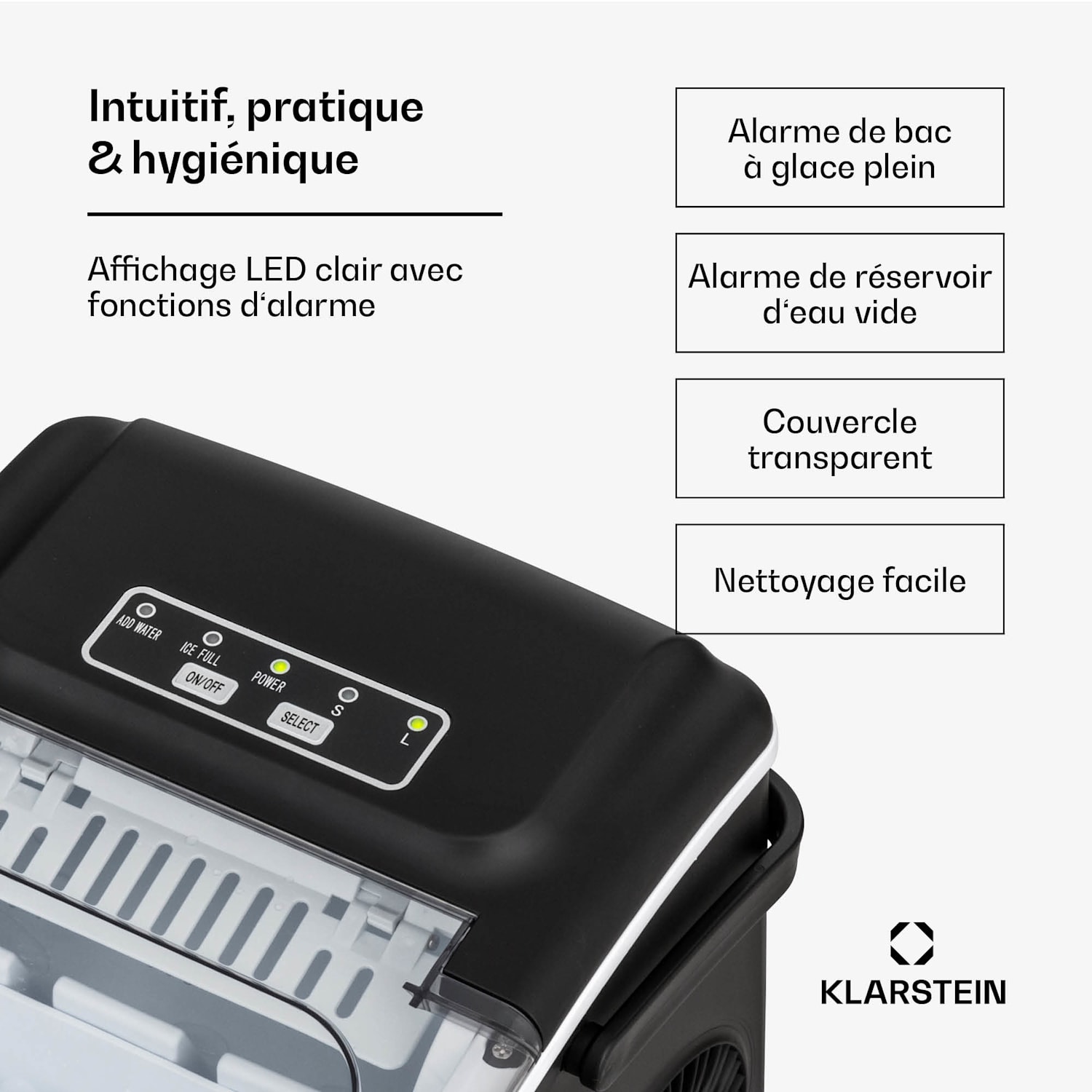 Intuitif, pratique & hygiénique

Affichage LED clair avec fonctions d‘alarme

Alarme de bac à glace plein

Alarme de réservoir d‘eau vide

Couvercle transparent

Nettoyage facile

ADD WATER

ICE FULL

ON/OFF

POWER

SELECT

S

L

KLARSTEIN