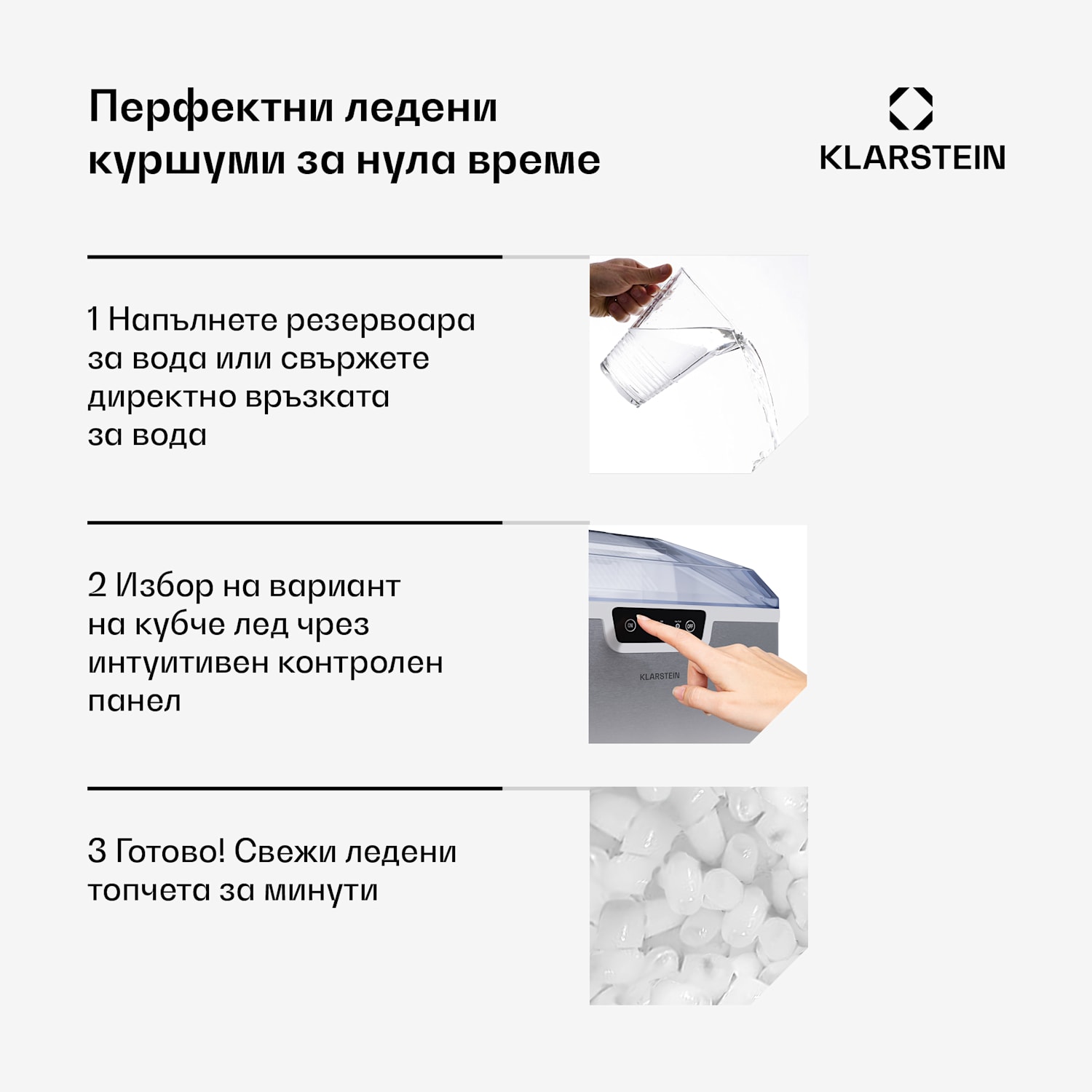 Перфектни ледени куршуми за нула време

KLARSTEIN

1 Напълнете резервоара за вода или свържете директно връзката за вода

2 Избор на вариант на кубче лед чрез интуитивен контролен панел

ON

OFF

KLARSTEIN

3 Готово! Свежи ледени топчета за минути