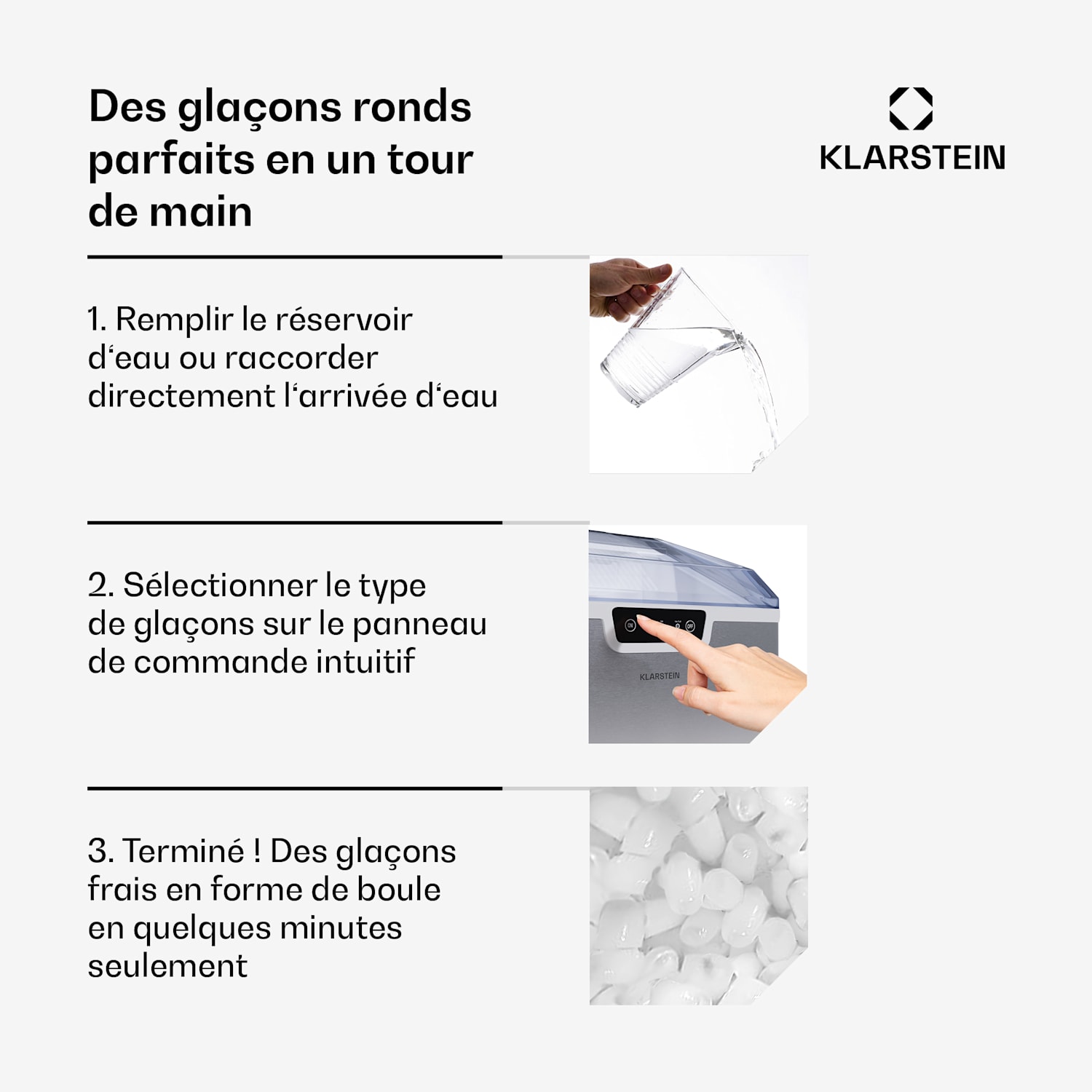 Des glaçons ronds parfaits en un tour de main

KLARSTEIN

1. Remplir le réservoir d‘eau ou raccorder directement l‘arrivée d‘eau

2. Sélectionner le type de glaçons sur le panneau de commande intuitif

ON

OFF

KLARSTEIN

3. Terminé ! Des glaçons frais en forme de boule en quelques minutes seulement