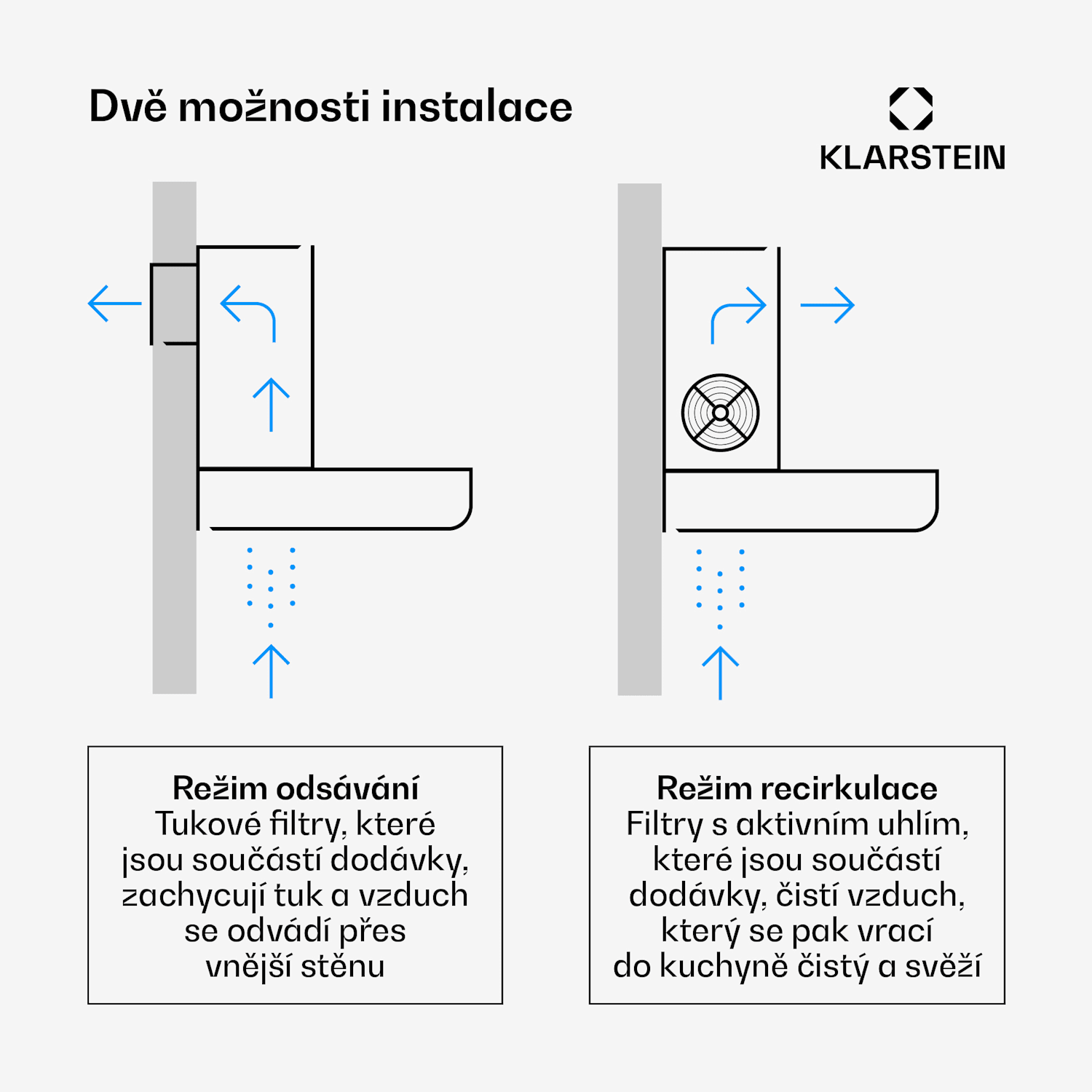 Dvě možnosti instalace

KLARSTEIN

Režim odsávání
Tukové filtry, které jsou součástí dodávky, zachycují tuk a vzduch se odvádí přes vnější stěnu

Režim recirkulace
Filtry s aktivním uhlím, které jsou součástí dodávky, čistí vzduch, který se pak vrací do kuchyně čistý a svěží