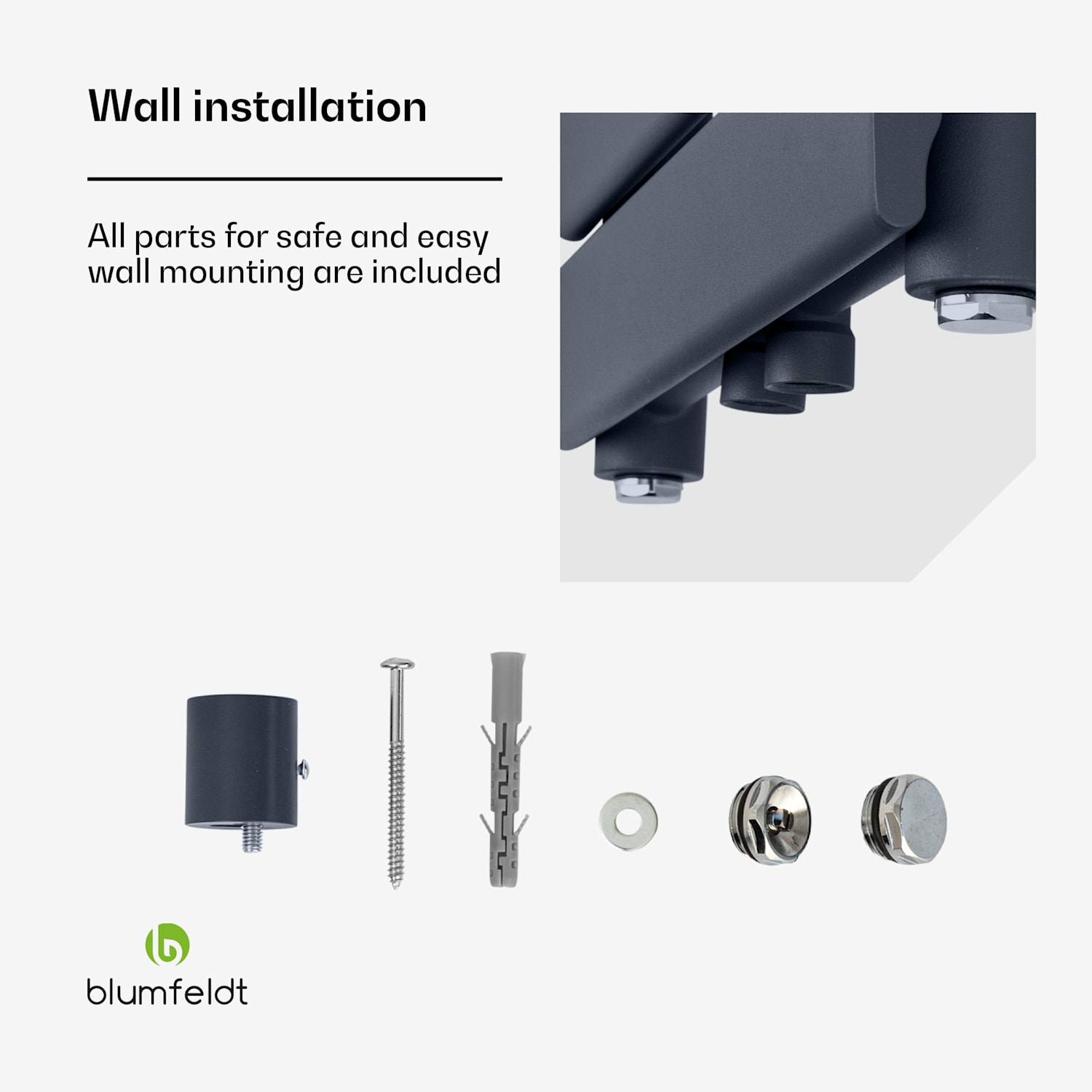 Wall installation

All parts for safe and easy wall mounting are included

blumfeldt