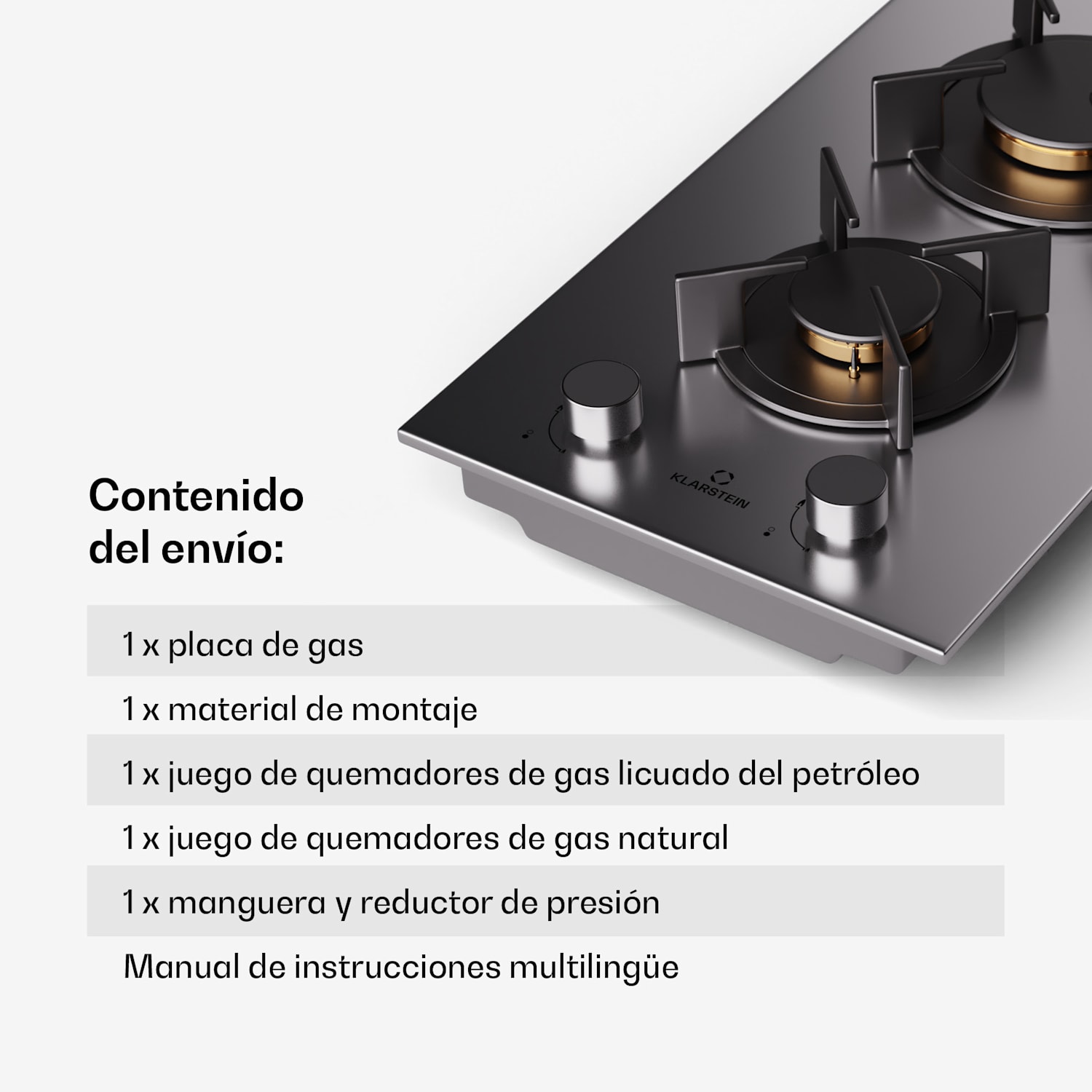 KLARSTEIN

Contenido del envío:

1 x placa de gas

1 x material de montaje

1 x juego de quemadores de gas licuado del petróleo

1 x juego de quemadores de gas natural

1 x manguera y reductor de presión

Manual de instrucciones multilingüe