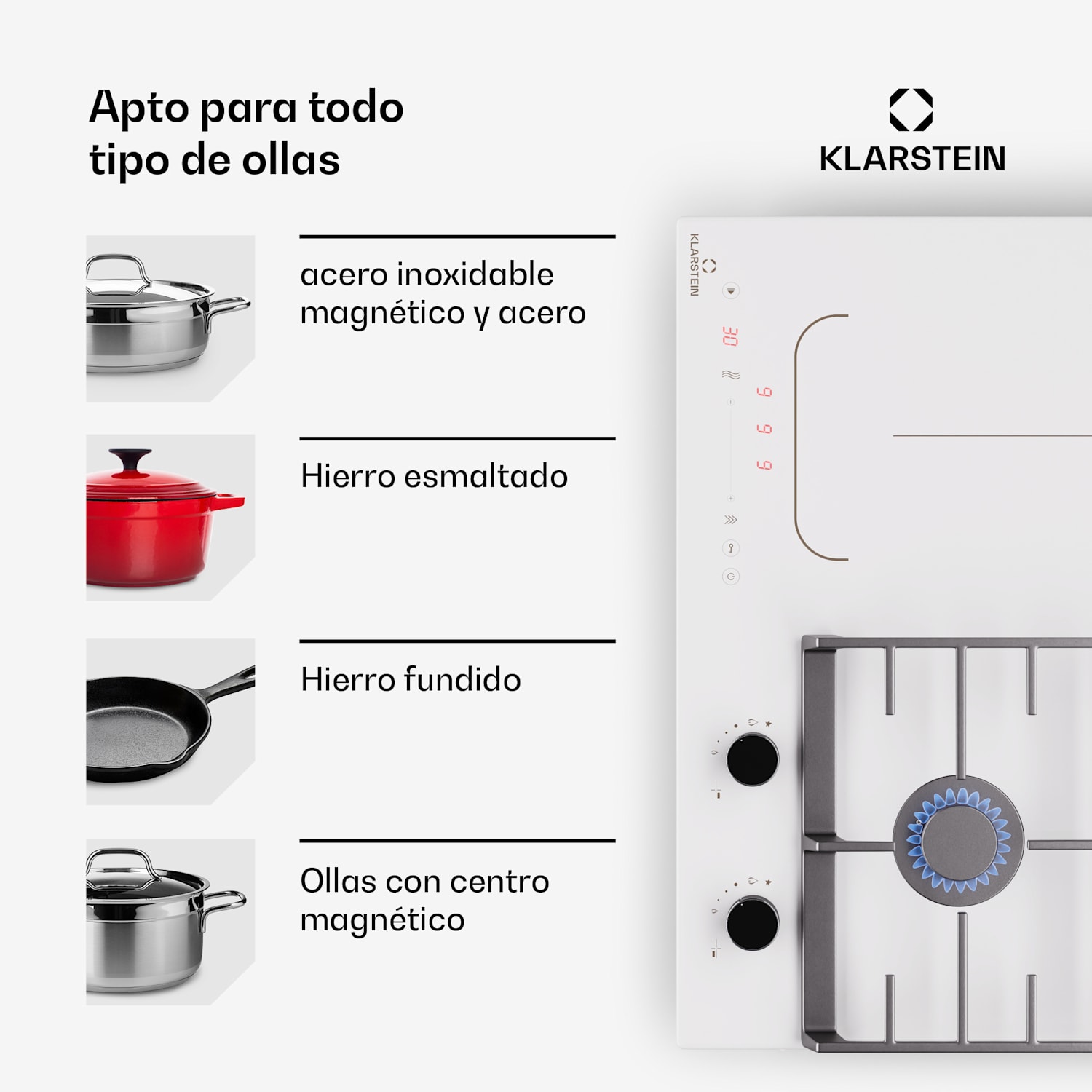 Apto para todo tipo de ollas

KLARSTEIN

acero inoxidable magnético y acero

Hierro esmaltado

Hierro fundido

Ollas con centro magnético

KLARSTEIN

30

9

9

9