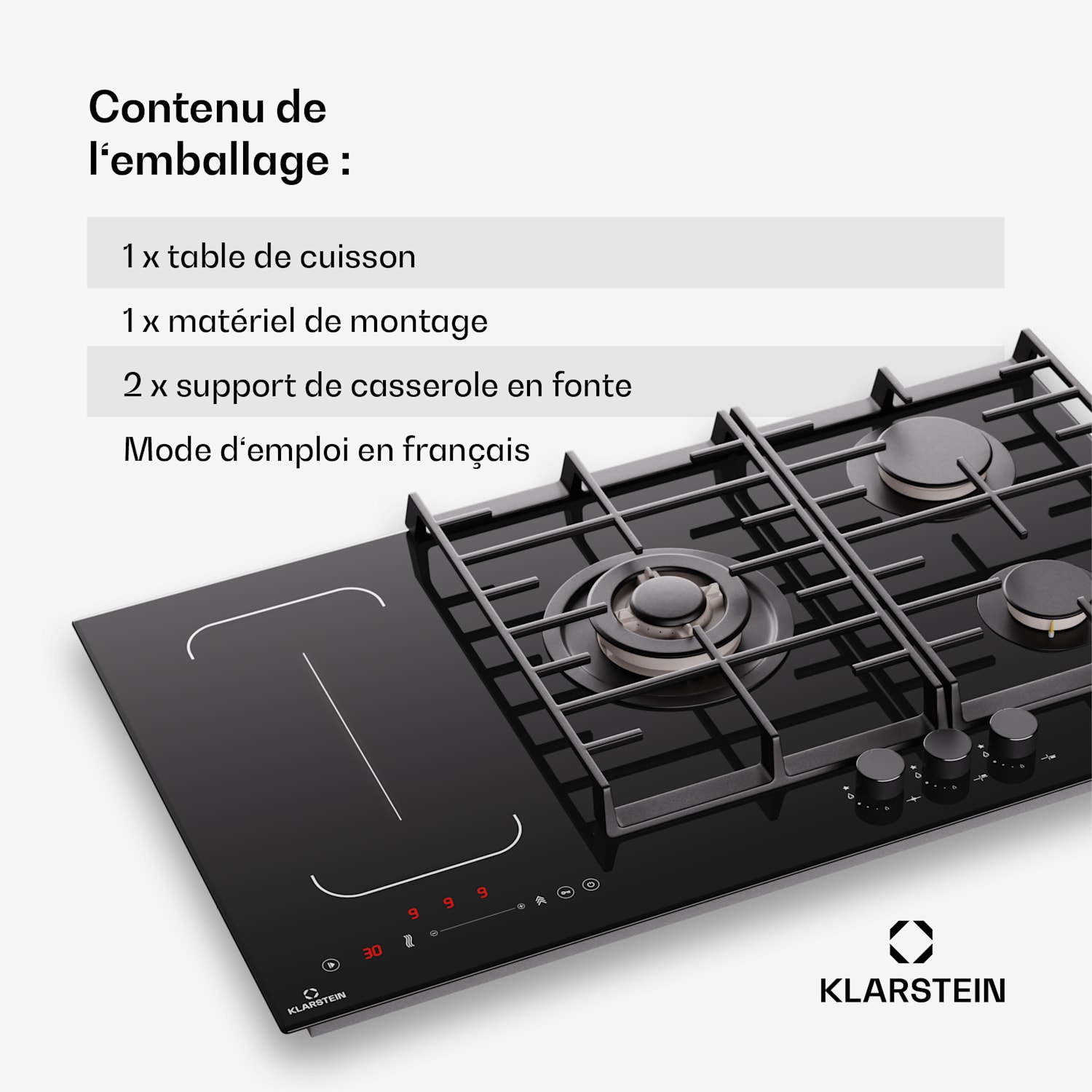 Contenu de l‘emballage :

1 x table de cuisson

1 x matériel de montage

2 x support de casserole en fonte

Mode d‘emploi en français

9 9 9

30

KLARSTEIN

KLARSTEIN