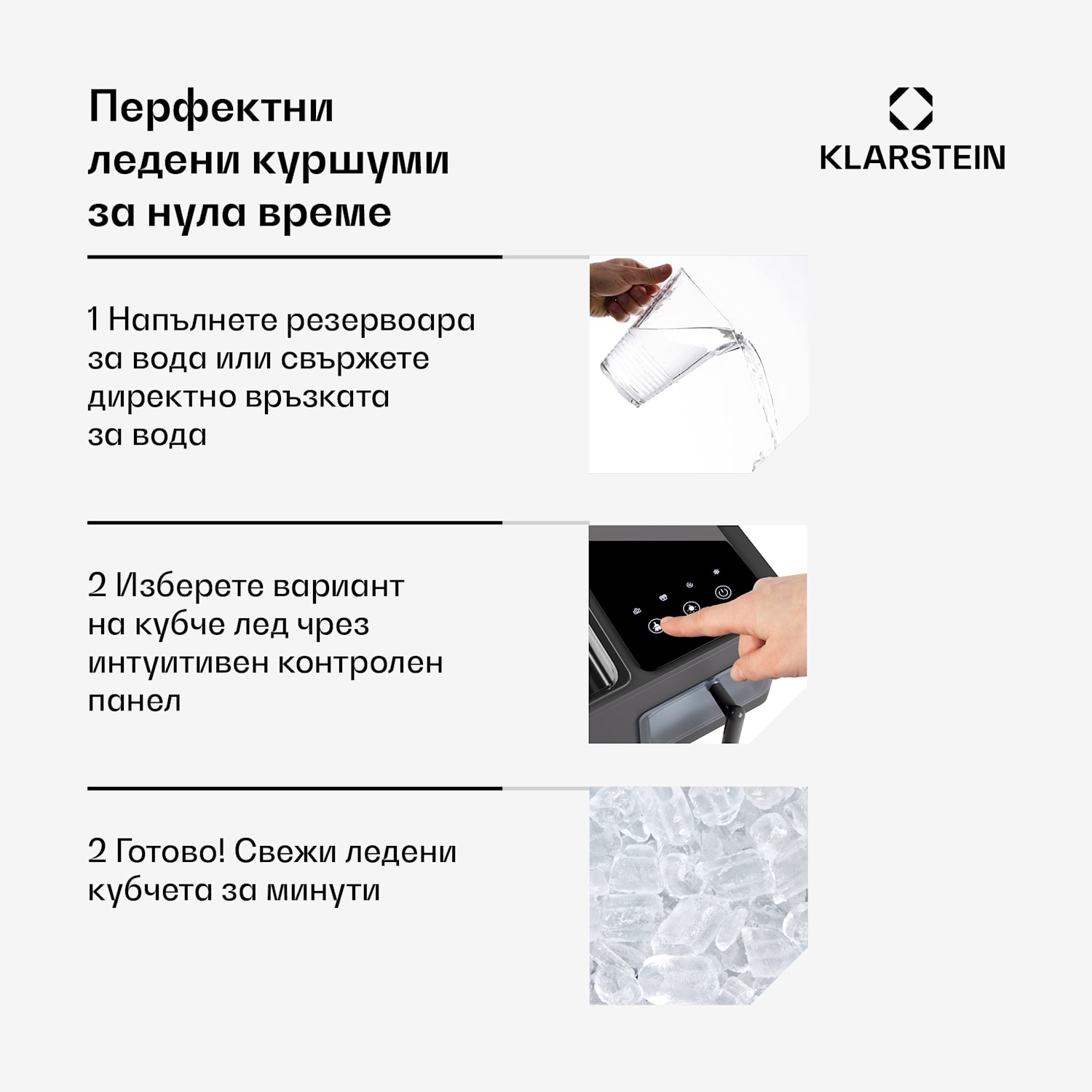 Перфектни ледени куршуми за нула време

KLARSTEIN

1 Напълнете резервоара за вода или свържете директно връзката за вода

2 Изберете вариант на кубче лед чрез интуитивен контролен панел

2 Готово! Свежи ледени кубчета за минути