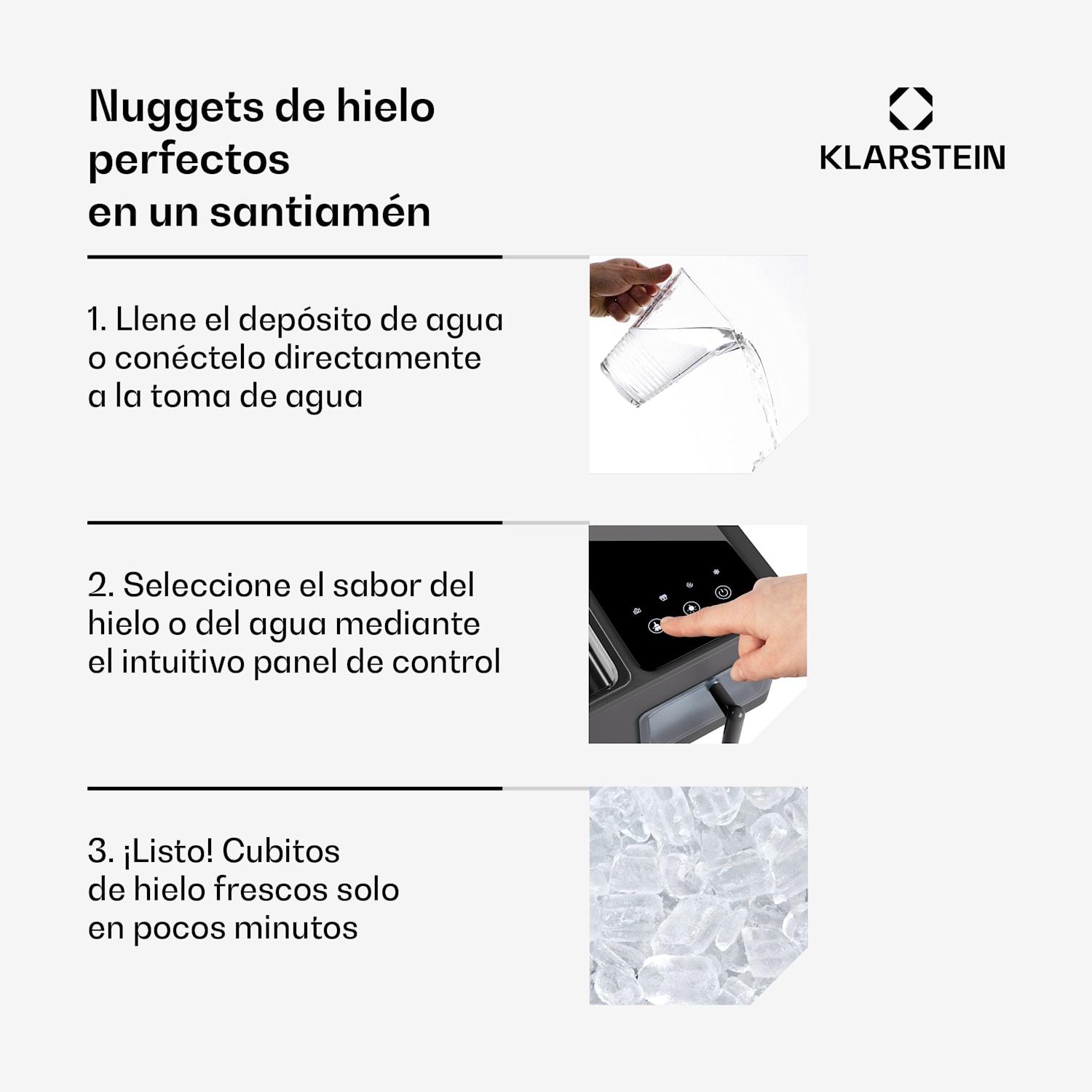 Nuggets de hielo perfectos
en un santiamén

KLARSTEIN

1. Llene el depósito de agua o conéctelo directamente a la toma de agua

2. Seleccione el sabor del hielo o del agua mediante el intuitivo panel de control

3. ¡Listo! Cubitos de hielo frescos solo en pocos minutos