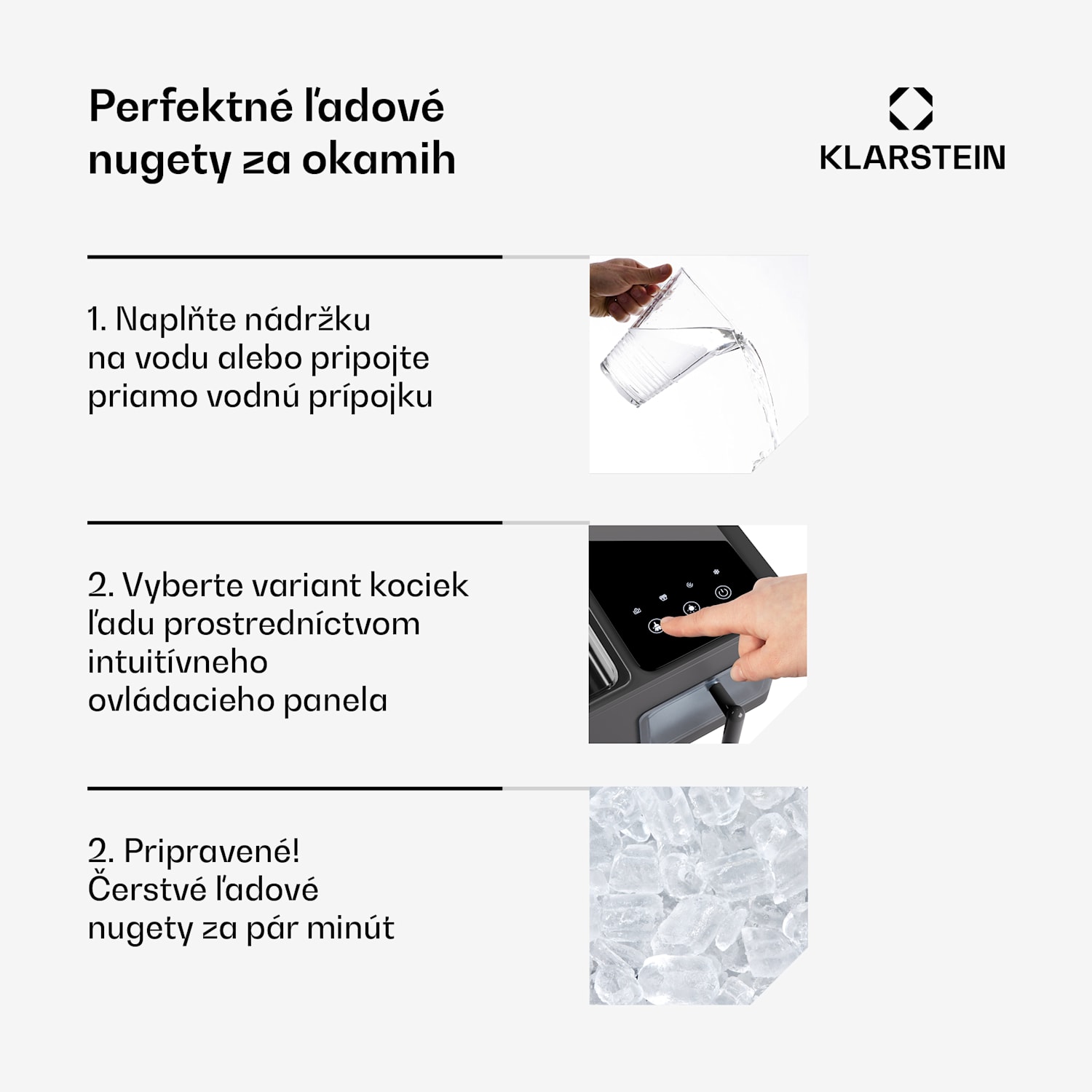 Perfektné ľadové nugety za okamih

KLARSTEIN

1. Naplňte nádržku na vodu alebo pripojte priamo vodnú prípojku

2. Vyberte variant kociek ľadu prostredníctvom intuitívneho ovládacieho panela

2. Pripravené! Čerstvé ľadové nugety za pár minút