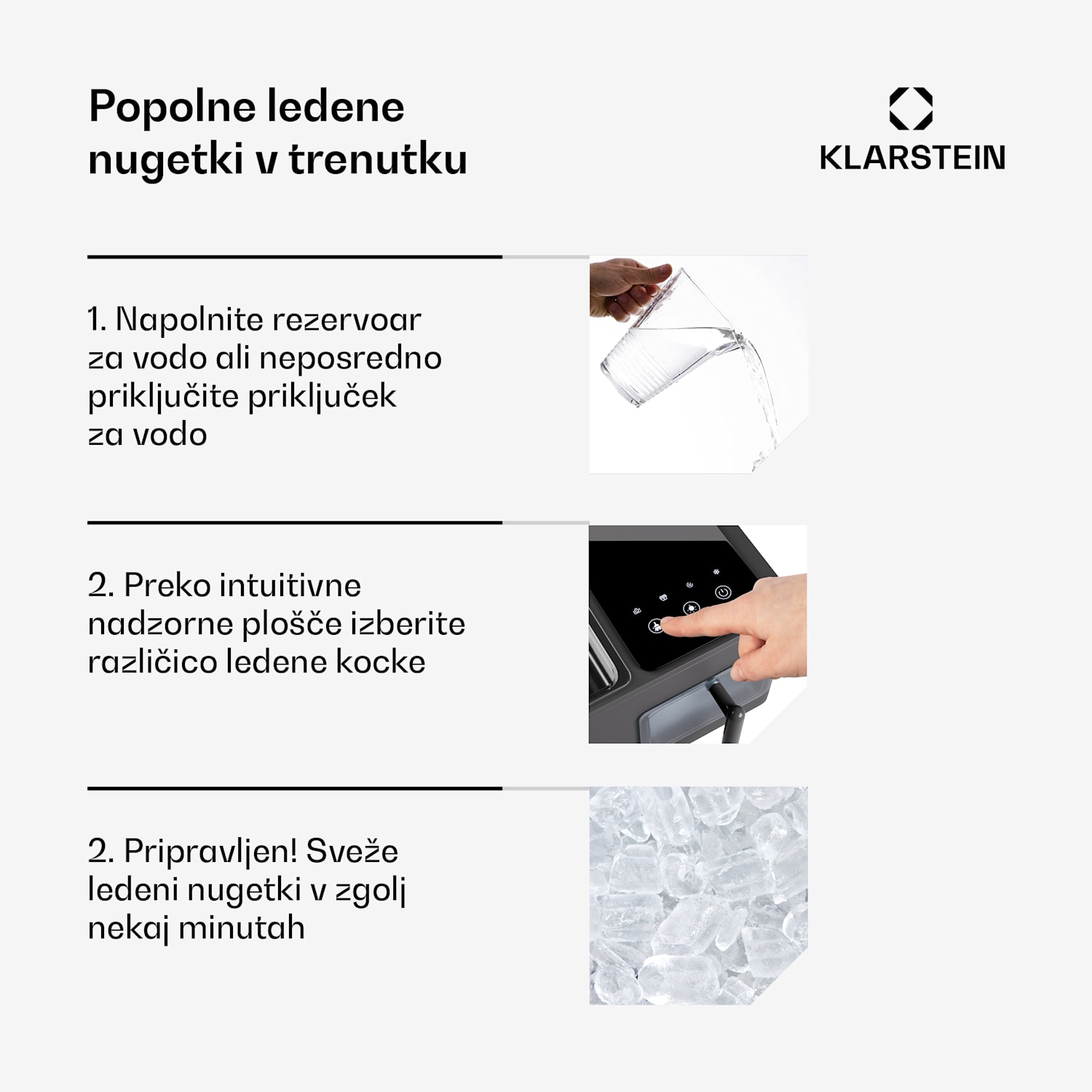 Popolne ledene nugetki v trenutku

KLARSTEIN

1. Napolnite rezervoar za vodo ali neposredno priključite priključek za vodo

2. Preko intuitivne nadzorne plošče izberite različico ledene kocke

2. Pripravljen! Sveže ledeni nugetki v zgolj nekaj minutah