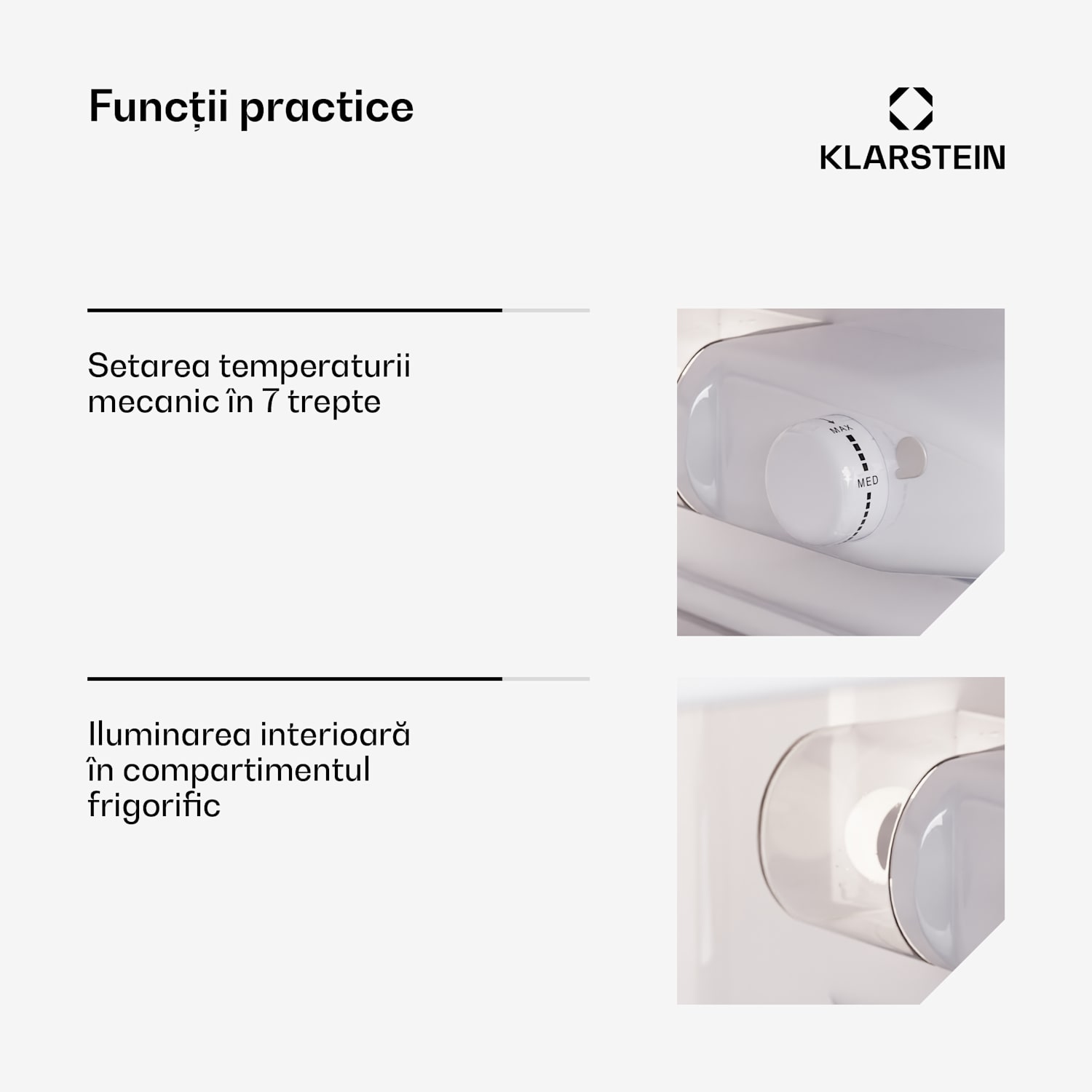 Funcții practice

KLARSTEIN

Setarea temperaturii mecanic în 7 trepte

MAX

MED

Iluminarea interioară în compartimentul frigorific