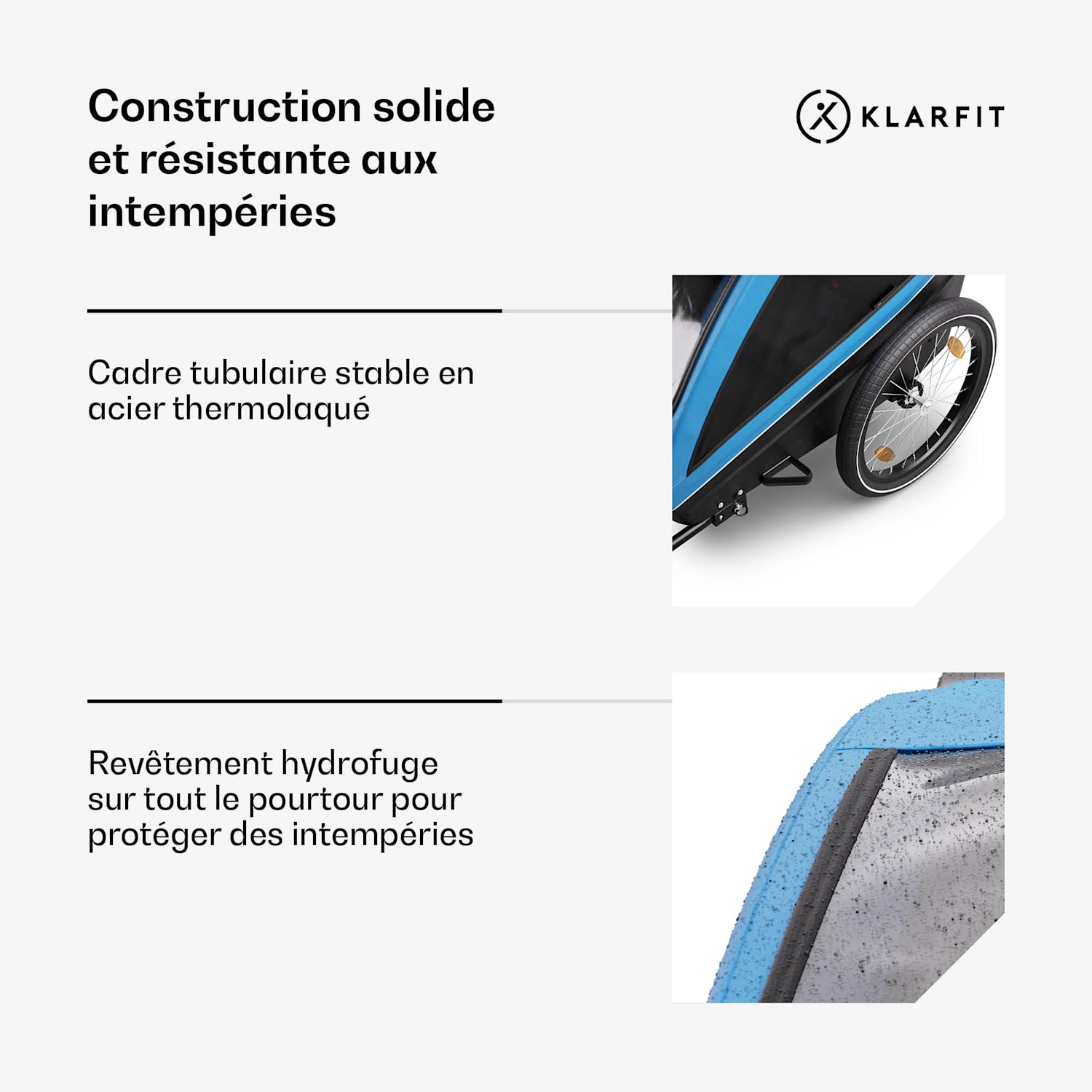 Construction solide et résistante aux intempéries

KLARFIT

Cadre tubulaire stable en acier thermolaqué

Revêtement hydrofuge sur tout le pourtour pour protéger des intempéries