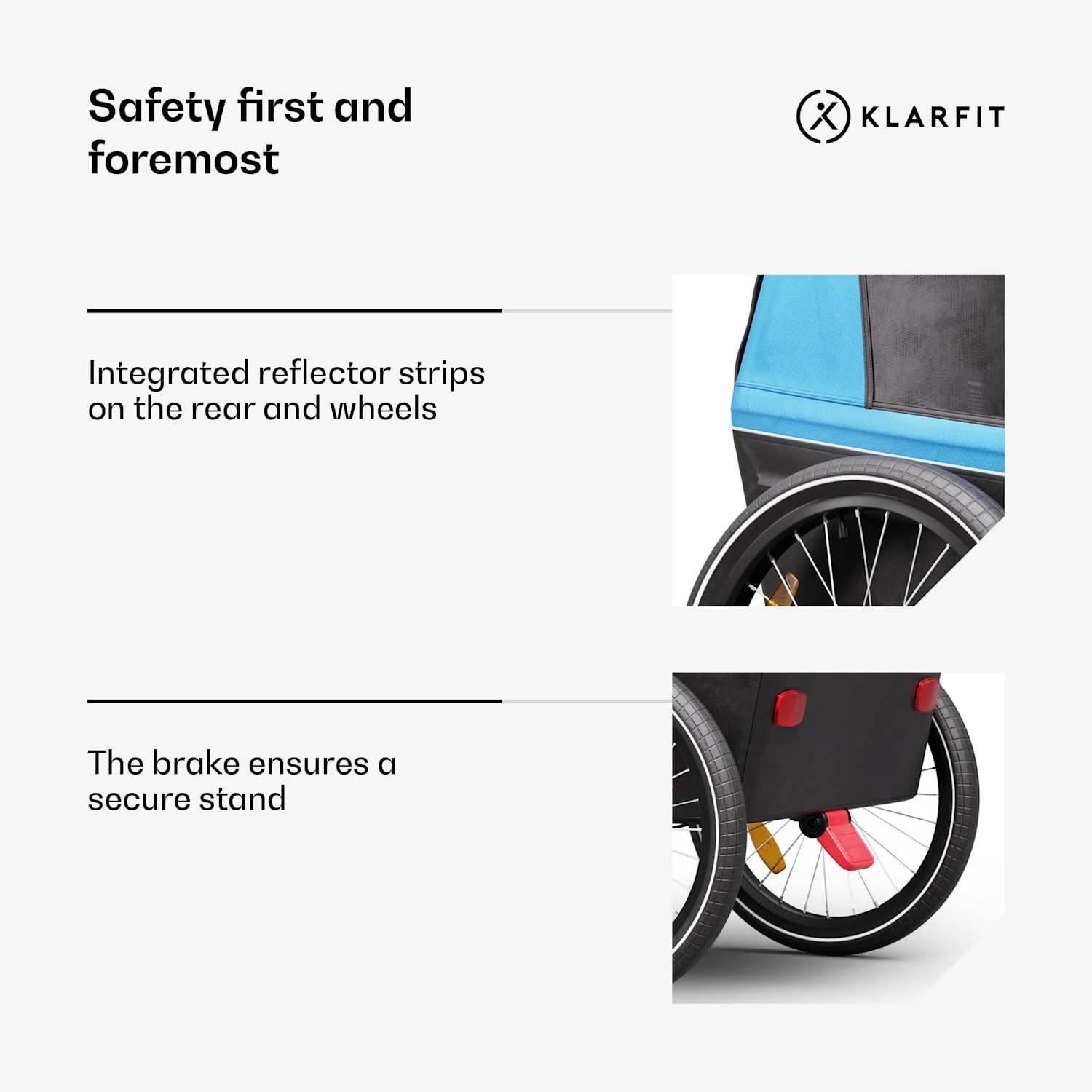 Safety first and foremost

KLARFIT

Integrated reflector strips on the rear and wheels

The brake ensures a secure stand