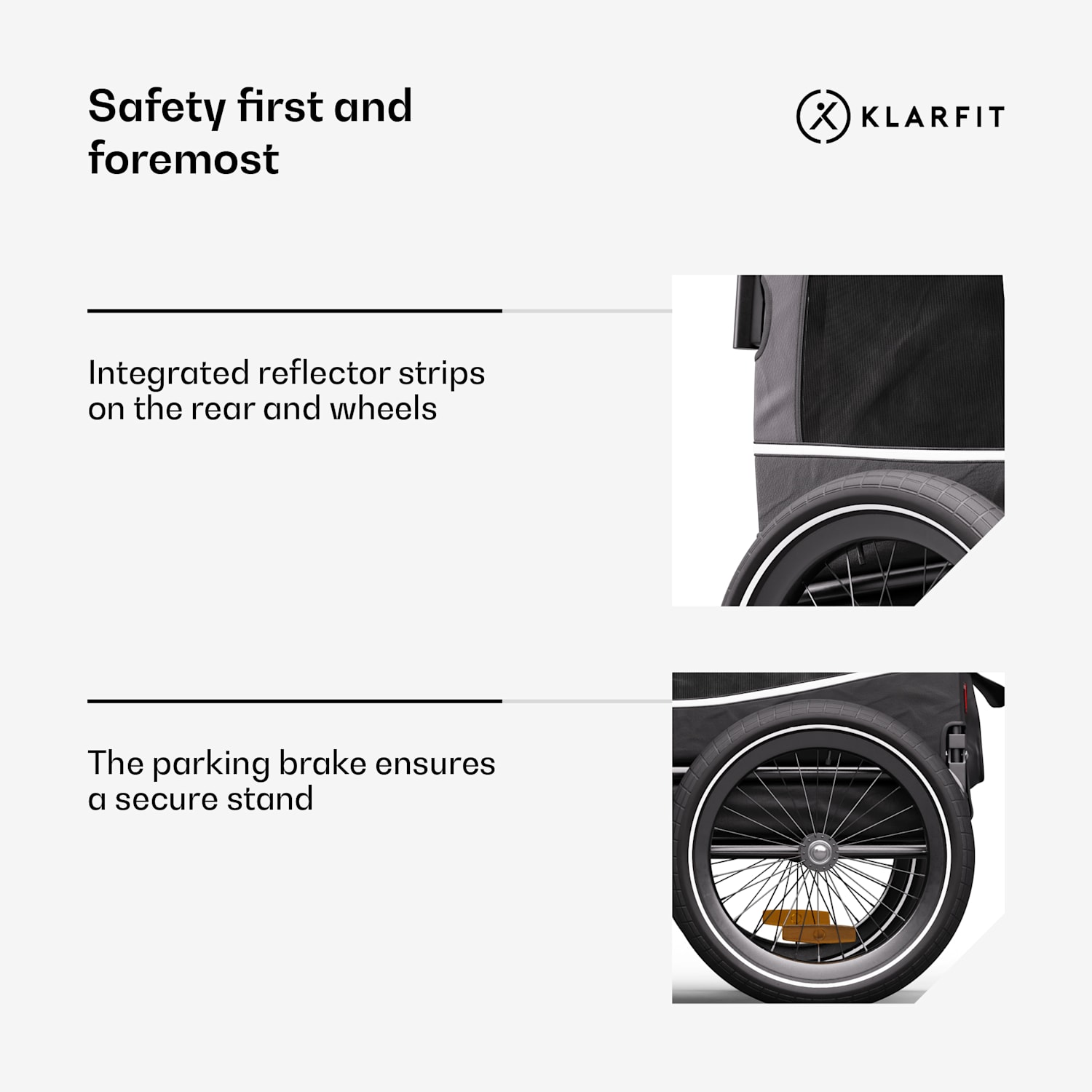 Safety first and foremost

KLARFIT

Integrated reflector strips on the rear and wheels

The parking brake ensures a secure stand