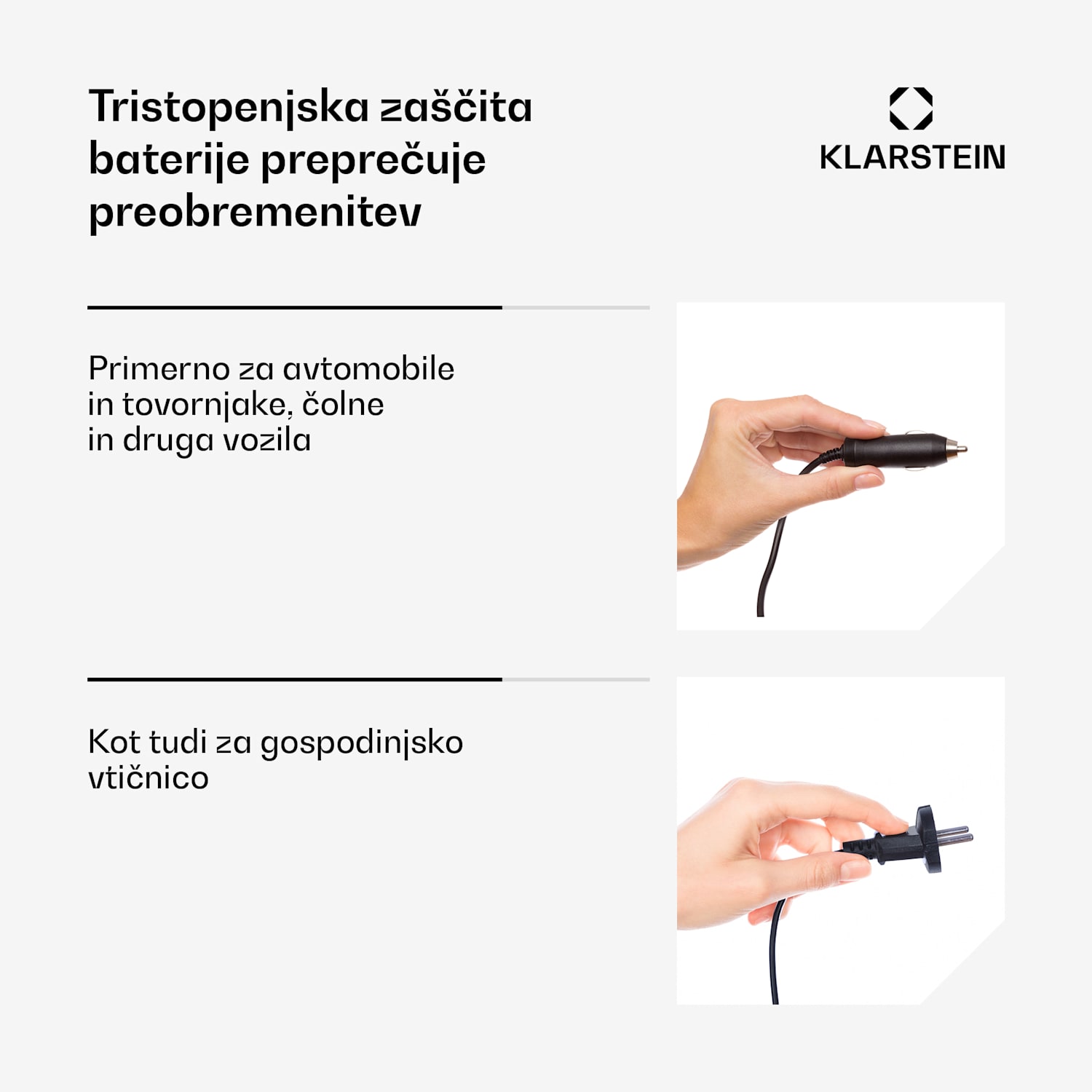 Tristopenjska zaščita baterije preprečuje preobremenitev

KLARSTEIN

Primerno za avtomobile in tovornjake, čolne in druga vozila

Kot tudi za gospodinjsko vtičnico