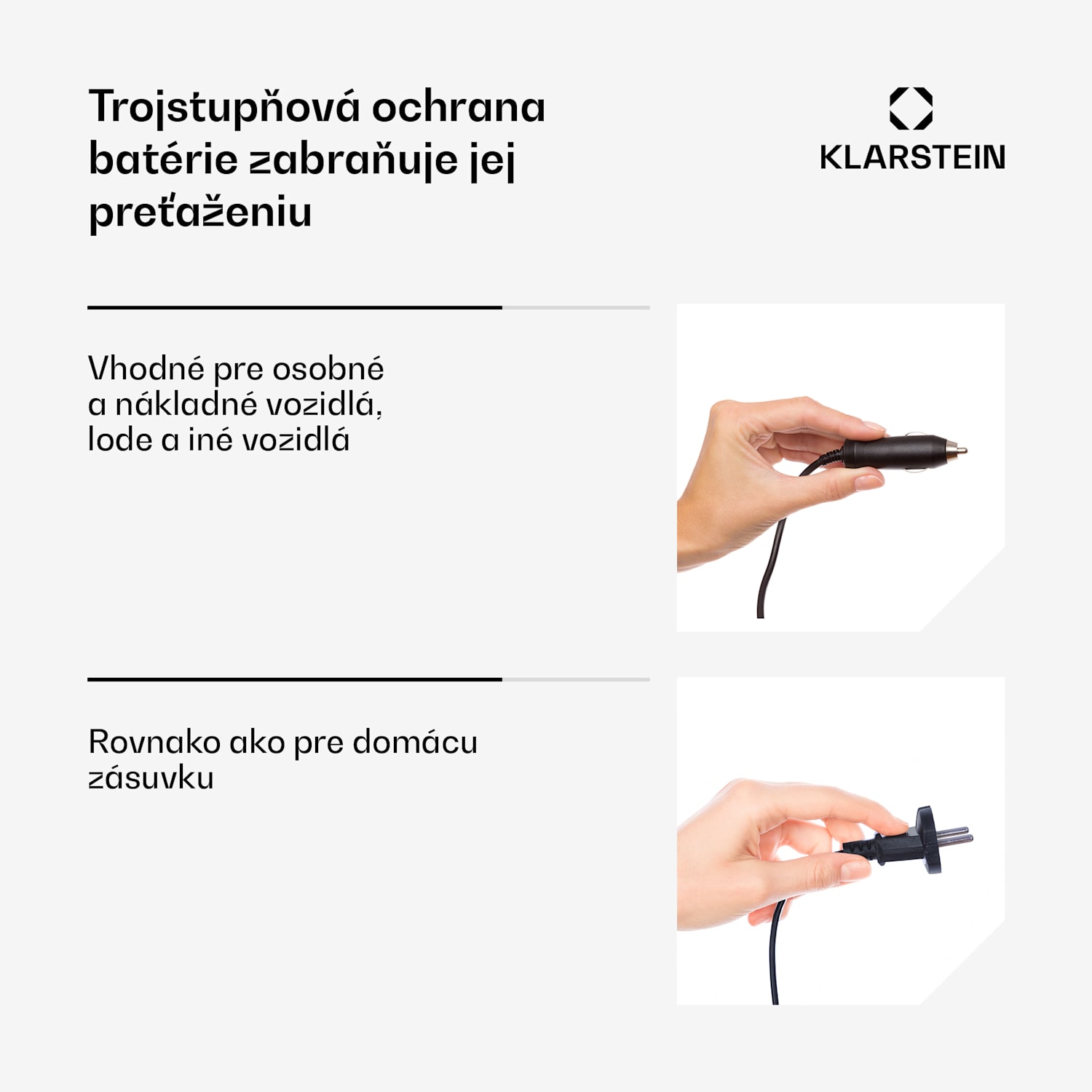 Trojstupňová ochrana batérie zabraňuje jej preťaženiu

KLARSTEIN

Vhodné pre osobné a nákladné vozidlá, lode a iné vozidlá

Rovnako ako pre domácu zásuvku