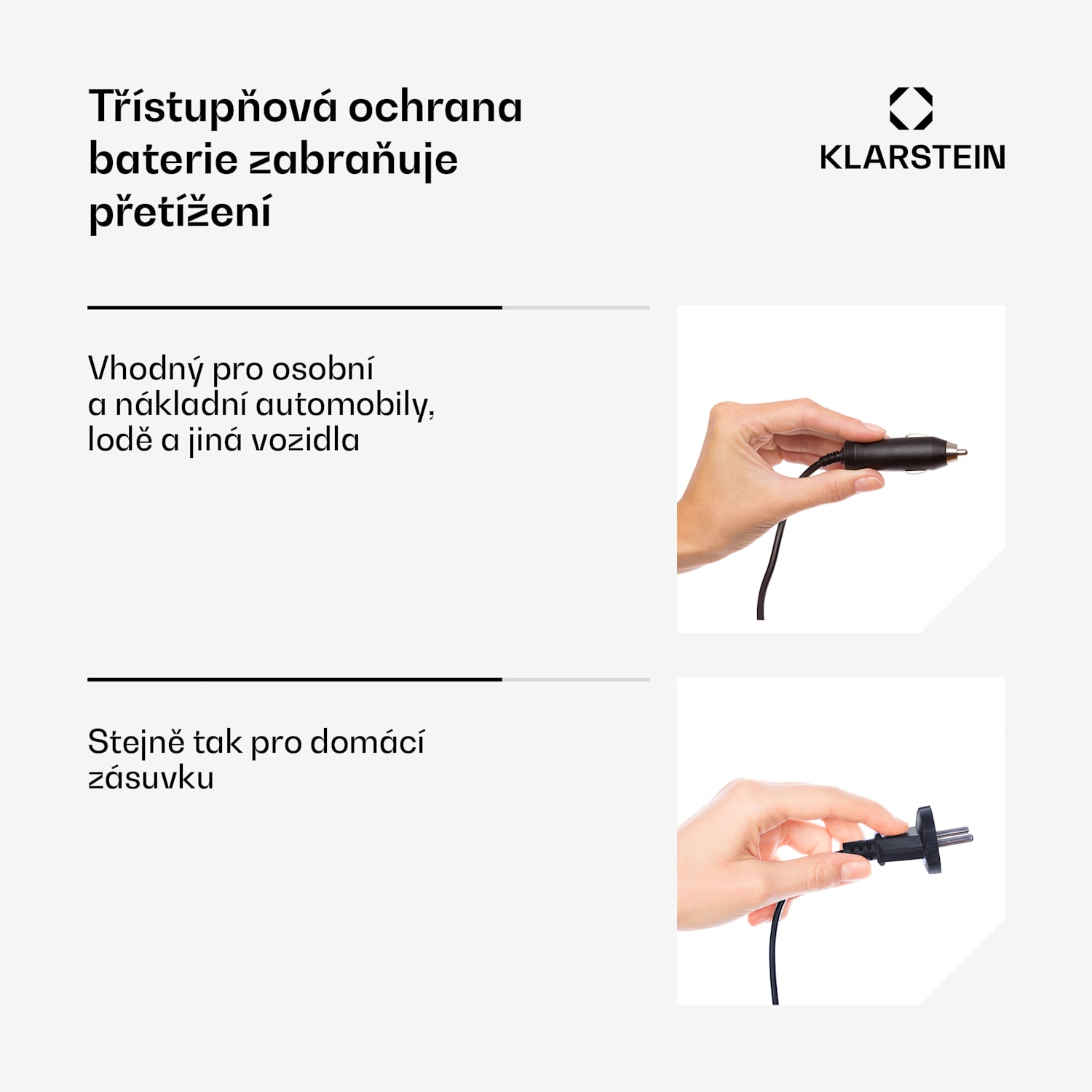 Třístupňová ochrana baterie zabraňuje přetížení

KLARSTEIN

Vhodný pro osobní a nákladní automobily, lodě a jiná vozidla

Stejně tak pro domácí zásuvku