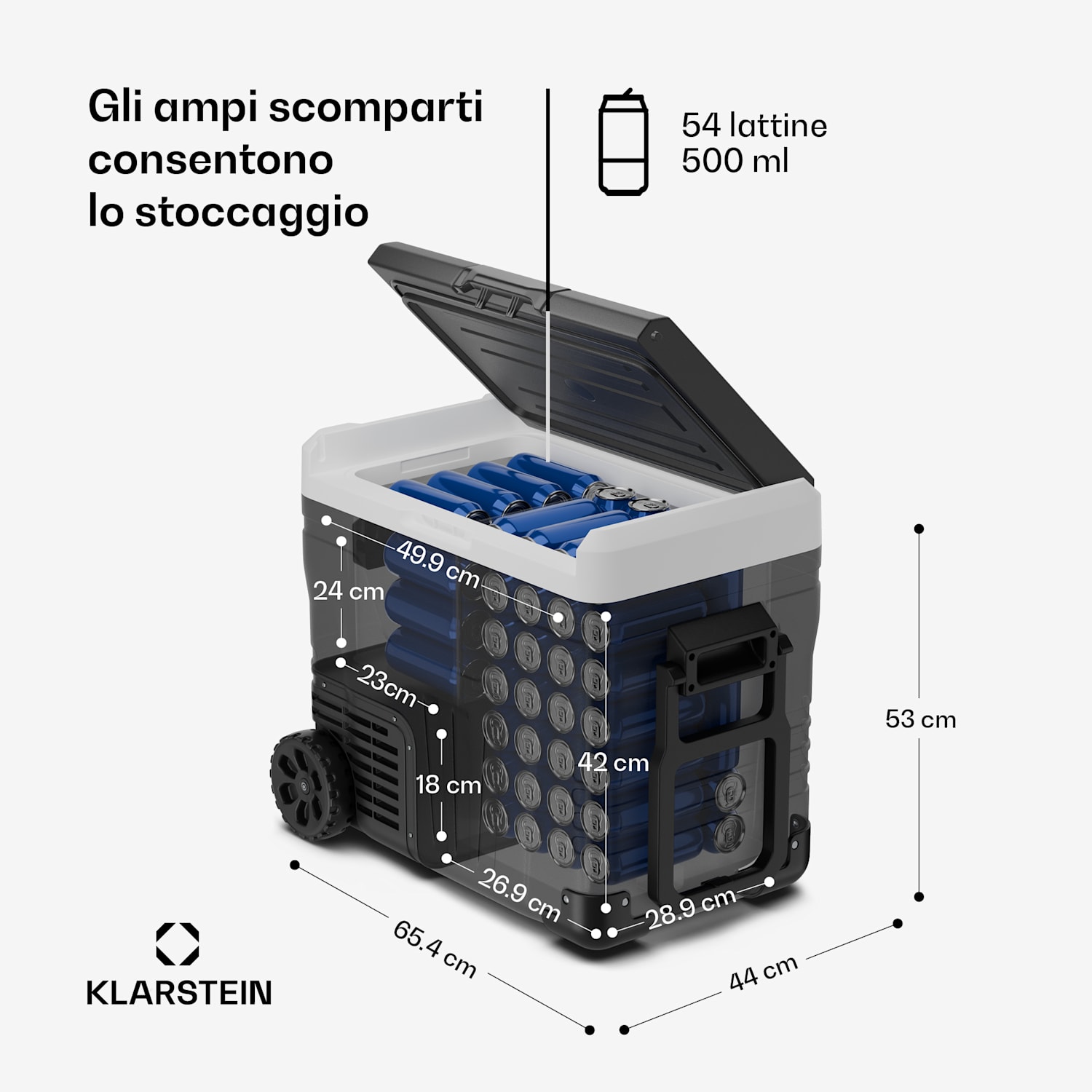 Gli ampi scomparti consentono lo stoccaggio

54 lattine
500 ml

49.9 cm
24 cm
23cm
18 cm
42 cm
26.9 cm
28.9 cm
53 cm
65.4 cm
44 cm

KLARSTEIN