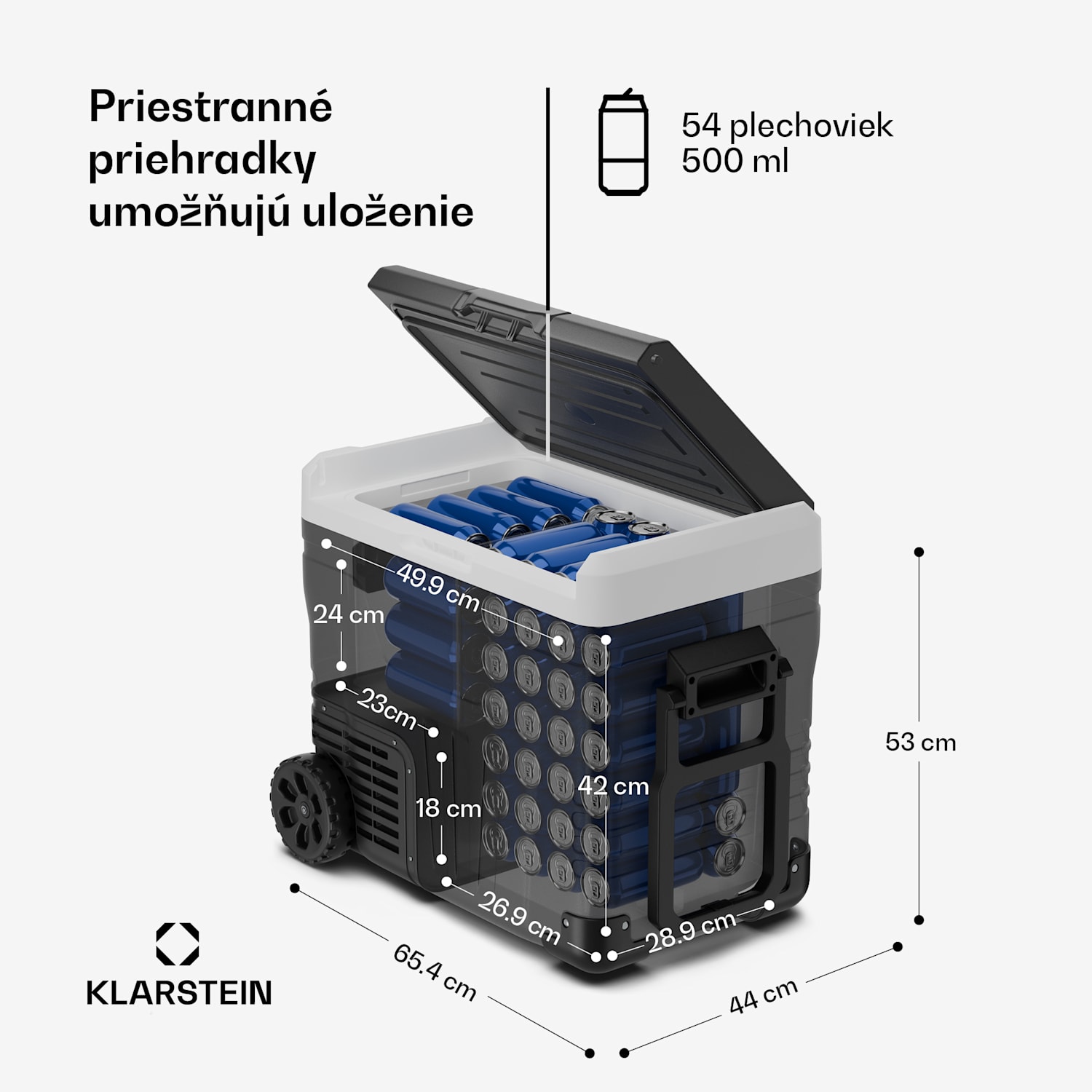 Priestranné priehradky umožňujú uloženie

54 plechoviek
500 ml

49.9 cm
24 cm
23cm
18 cm
42 cm
26.9 cm
28.9 cm
53 cm
65.4 cm
44 cm

KLARSTEIN