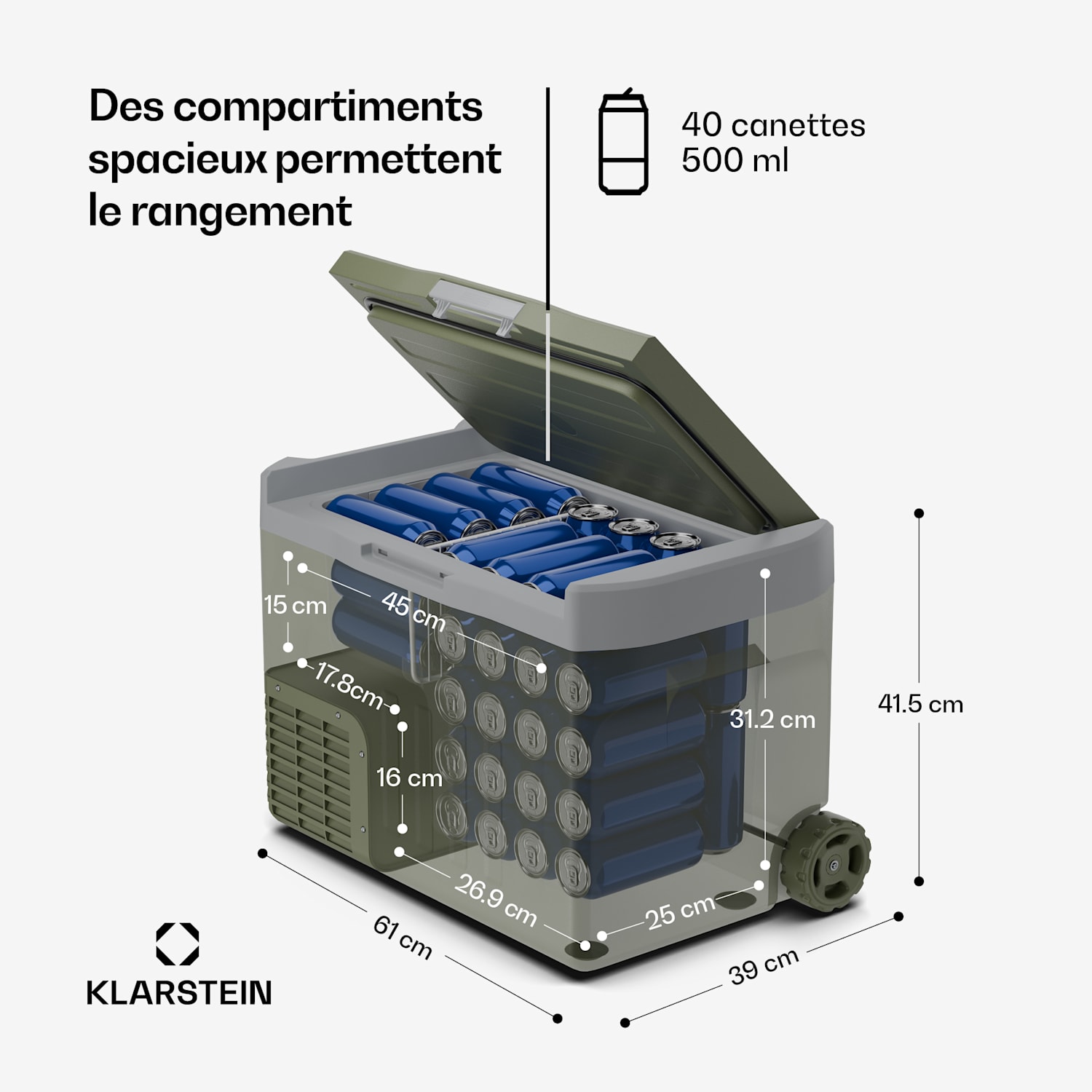 Des compartiments spacieux permettent le rangement

40 canettes
500 ml

15 cm
45 cm
17.8cm
16 cm
31.2 cm
41.5 cm
26.9 cm
25 cm
61 cm
39 cm

KLARSTEIN