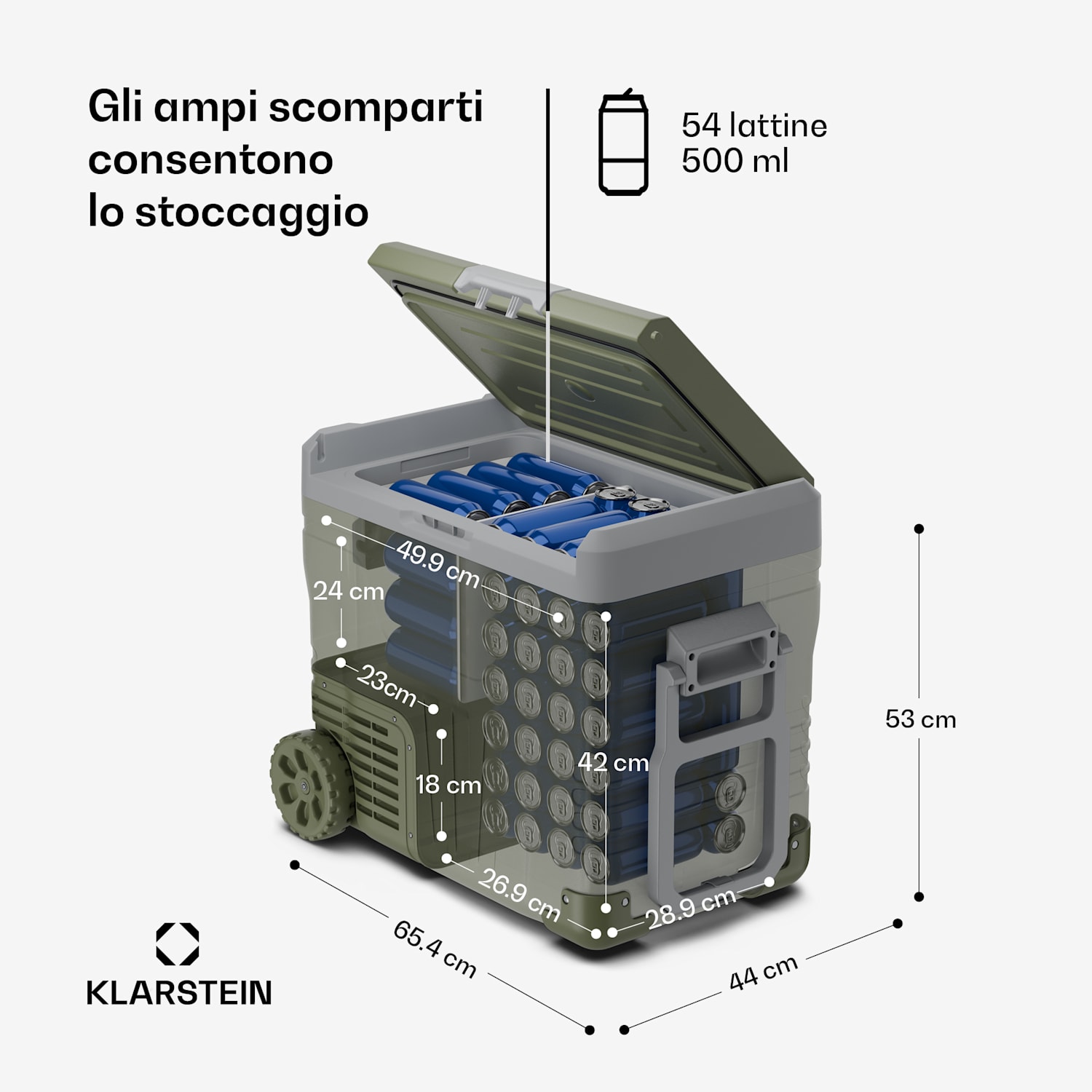 Gli ampi scomparti consentono lo stoccaggio

54 lattine
500 ml

49.9 cm
24 cm
23cm
18 cm
42 cm
26.9 cm
28.9 cm
53 cm
65.4 cm
44 cm

KLARSTEIN