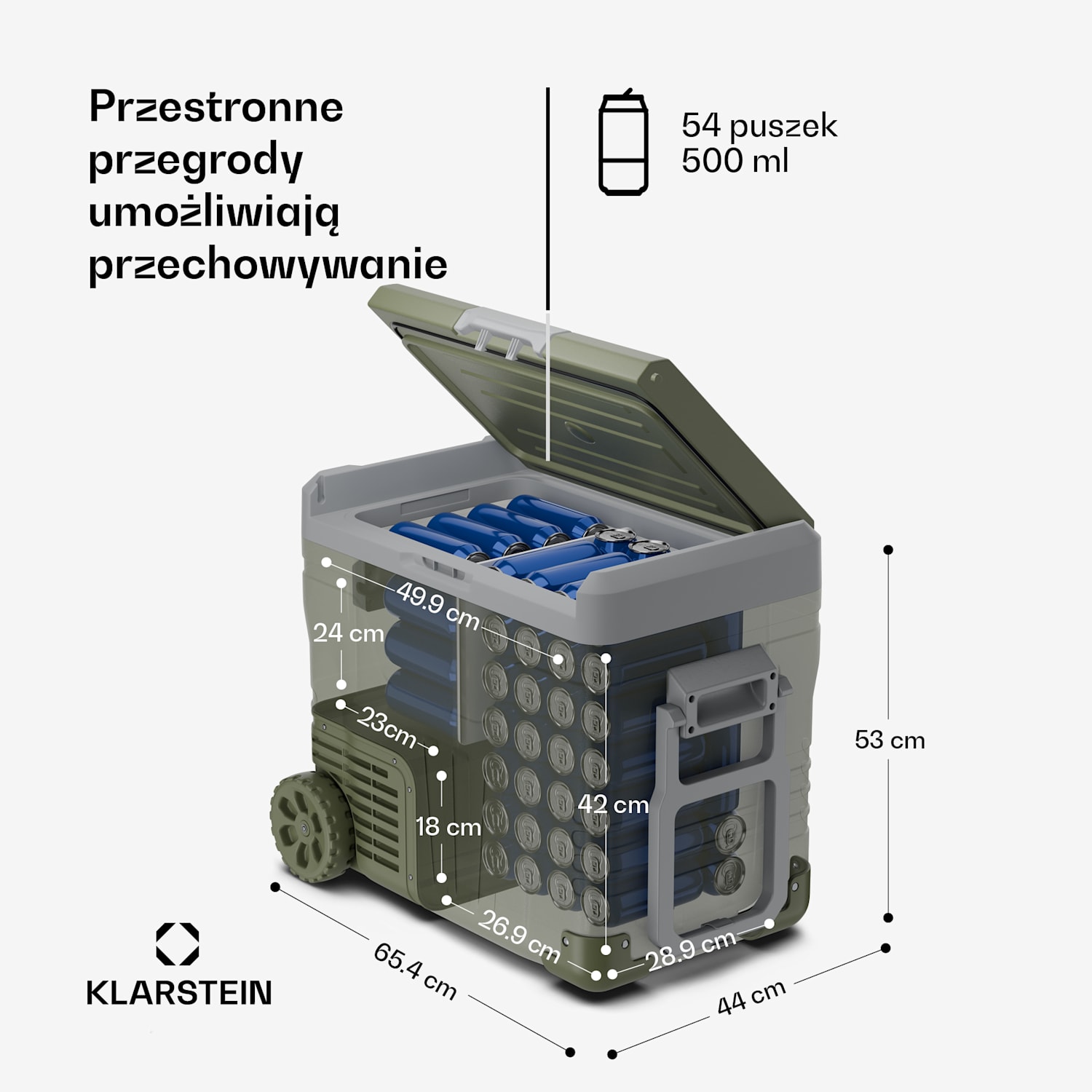 Przestronne przegrody umożliwiają przechowywanie

54 puszek
500 ml

49.9 cm

24 cm

23cm

18 cm

42 cm

26.9 cm

28.9 cm

53 cm

65.4 cm

44 cm

KLARSTEIN