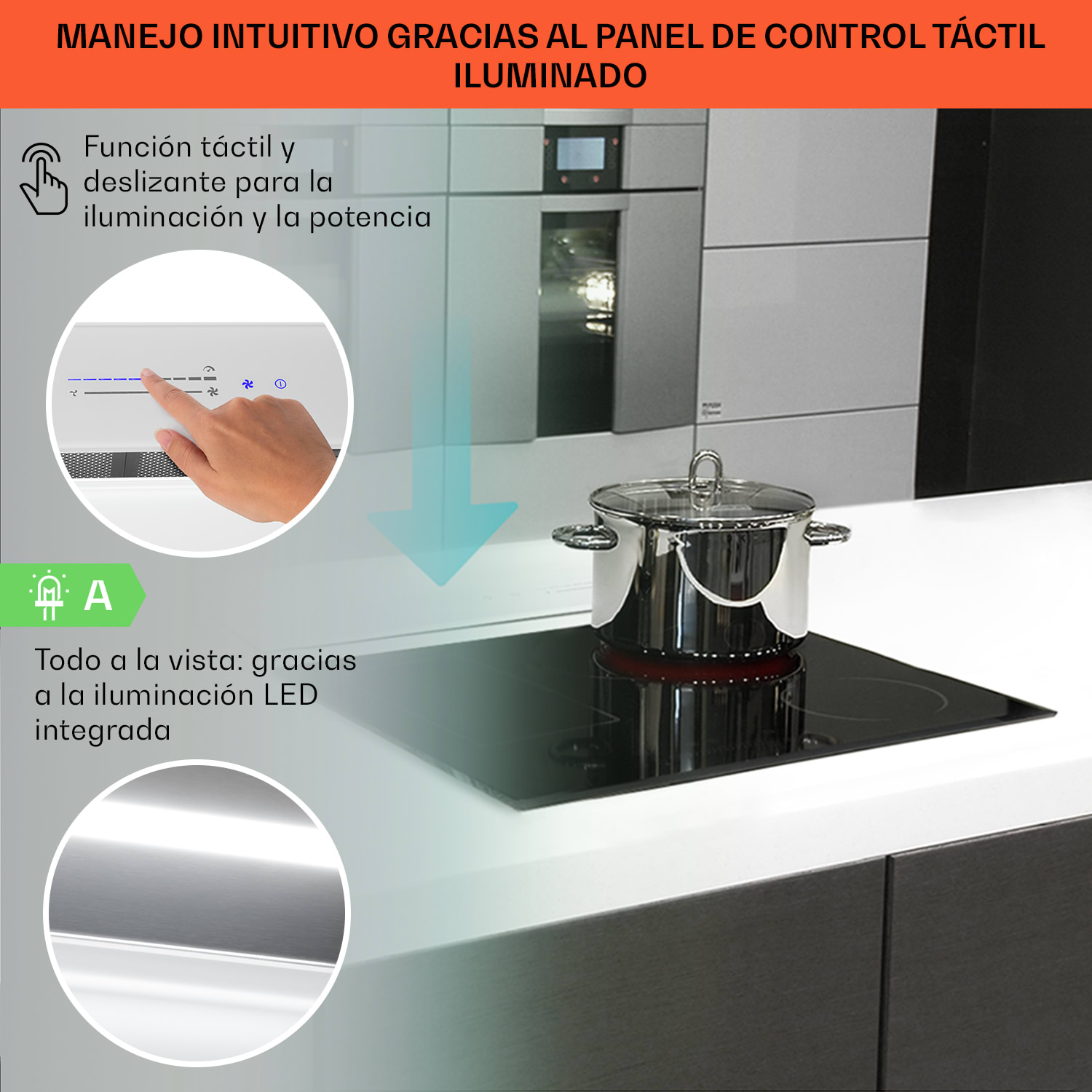 MANEJO INTUITIVO GRACIAS AL PANEL DE CONTROL TÁCTIL ILUMINADO

Función táctil y deslizante para la iluminación y la potencia

A

Todo a la vista: gracias a la iluminación LED integrada