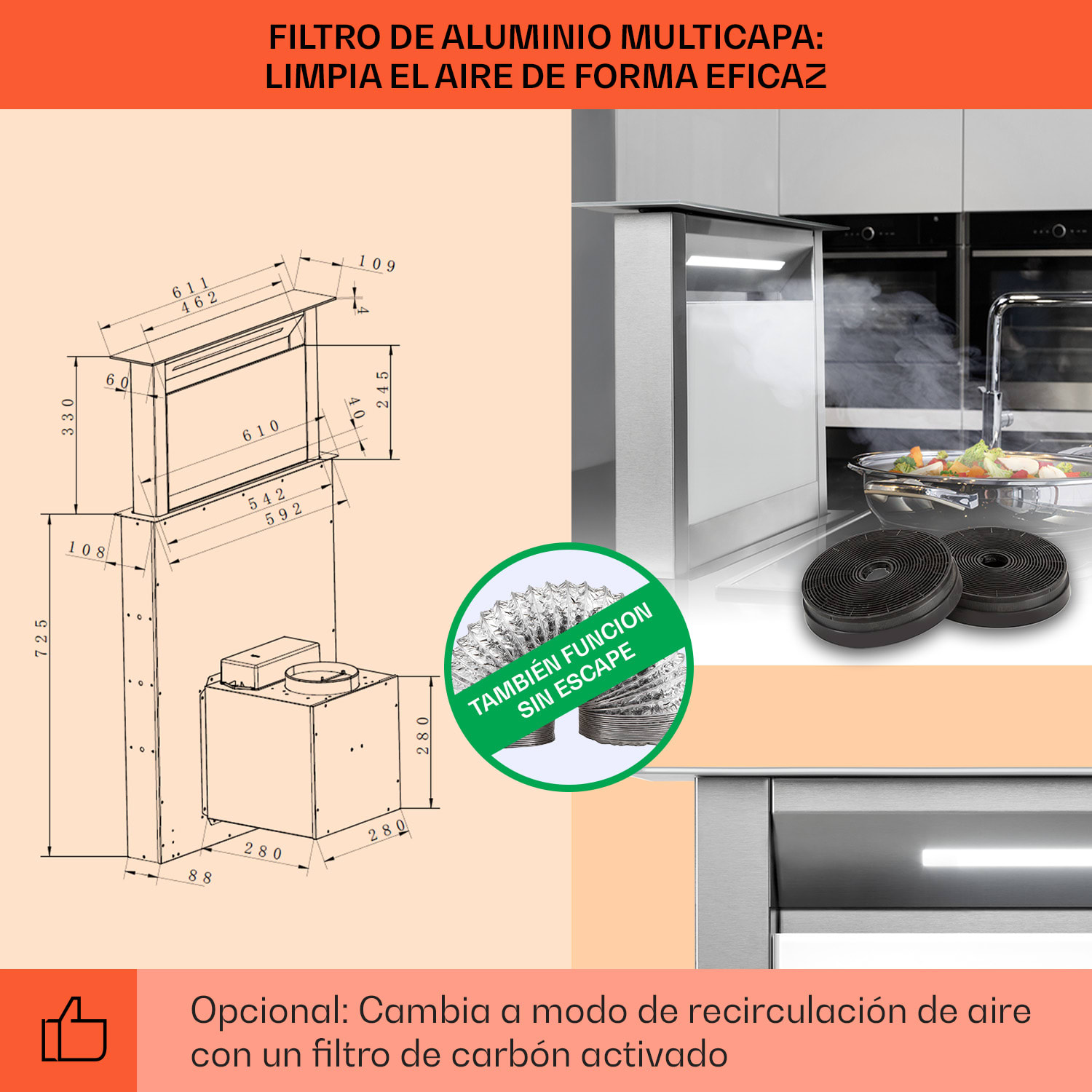 FILTRO DE ALUMINIO MULTICAPA:
LIMPIA EL AIRE DE FORMA EFICAZ

611
462
109
4
60
330
245
40
610
542
592
108
725
280
280
280
88

TAMBIÉN FUNCION SIN ESCAPE

Opcional: Cambia a modo de recirculación de aire con un filtro de carbón activado