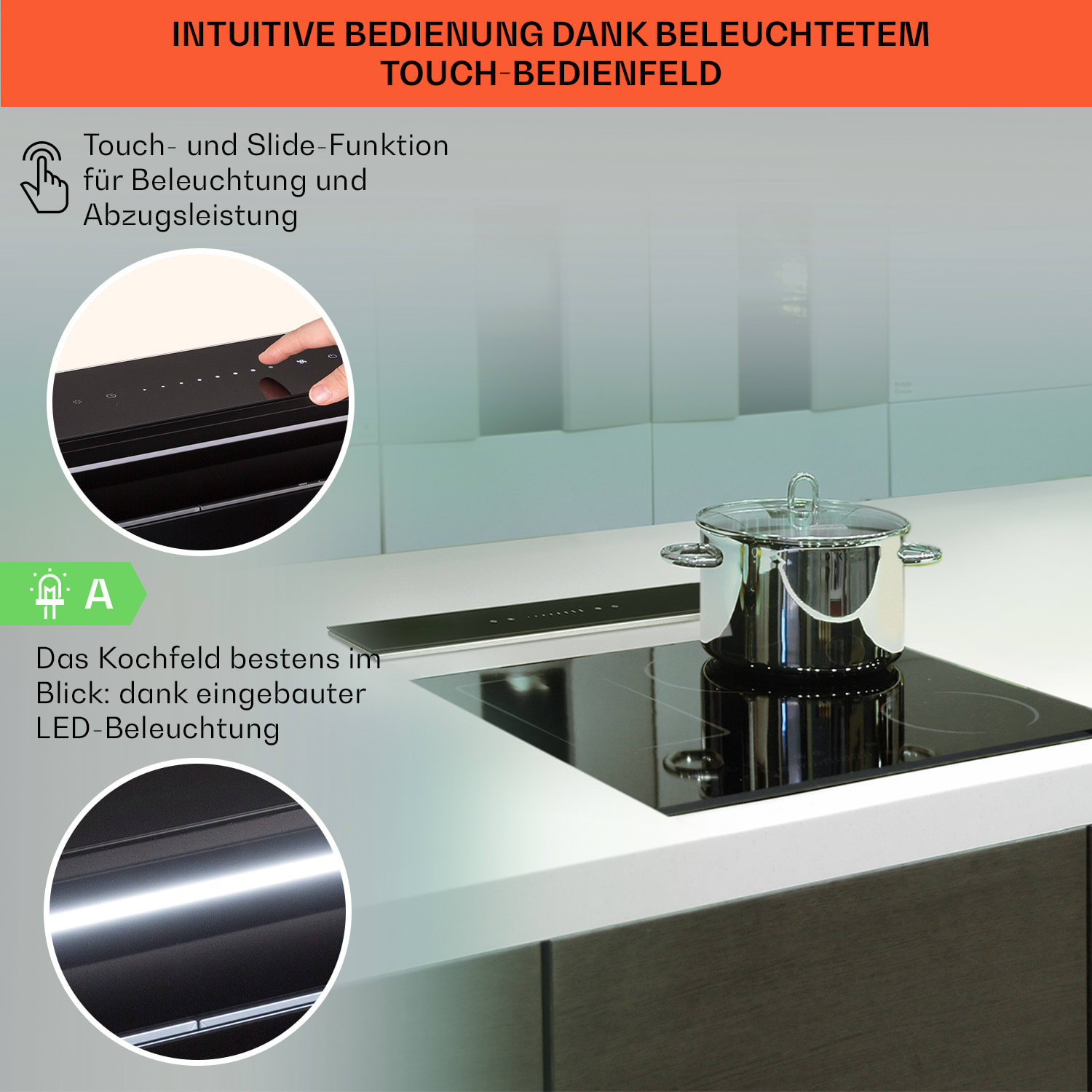 INTUITIVE BEDIENUNG DANK BELEUCHTETEM TOUCH-BEDIENFELD

Touch- und Slide-Funktion für Beleuchtung und Abzugsleistung

A

Das Kochfeld bestens im Blick: dank eingebauter LED-Beleuchtung