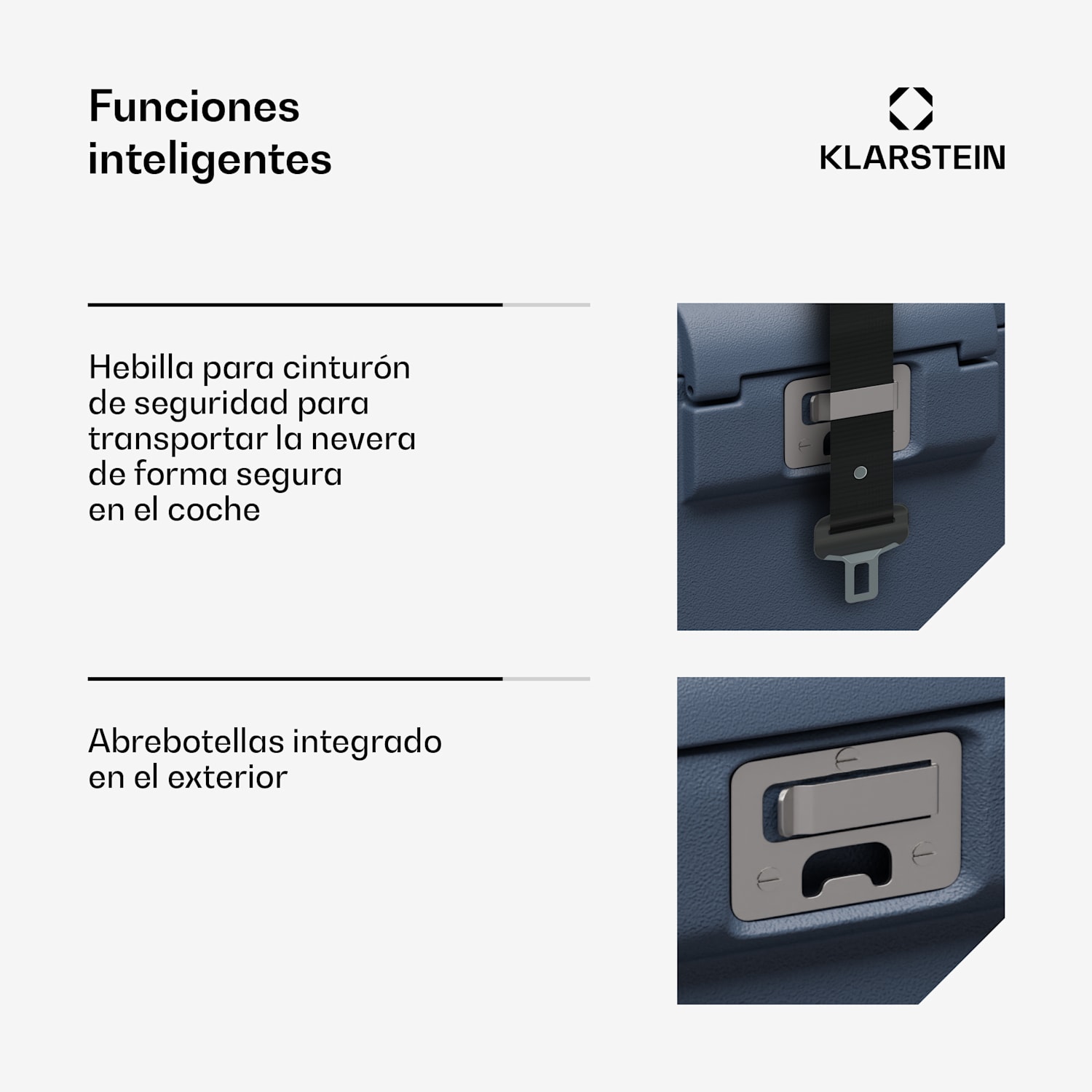 Funciones inteligentes

KLARSTEIN

Hebilla para cinturón de seguridad para transportar la nevera de forma segura en el coche

Abrebotellas integrado en el exterior