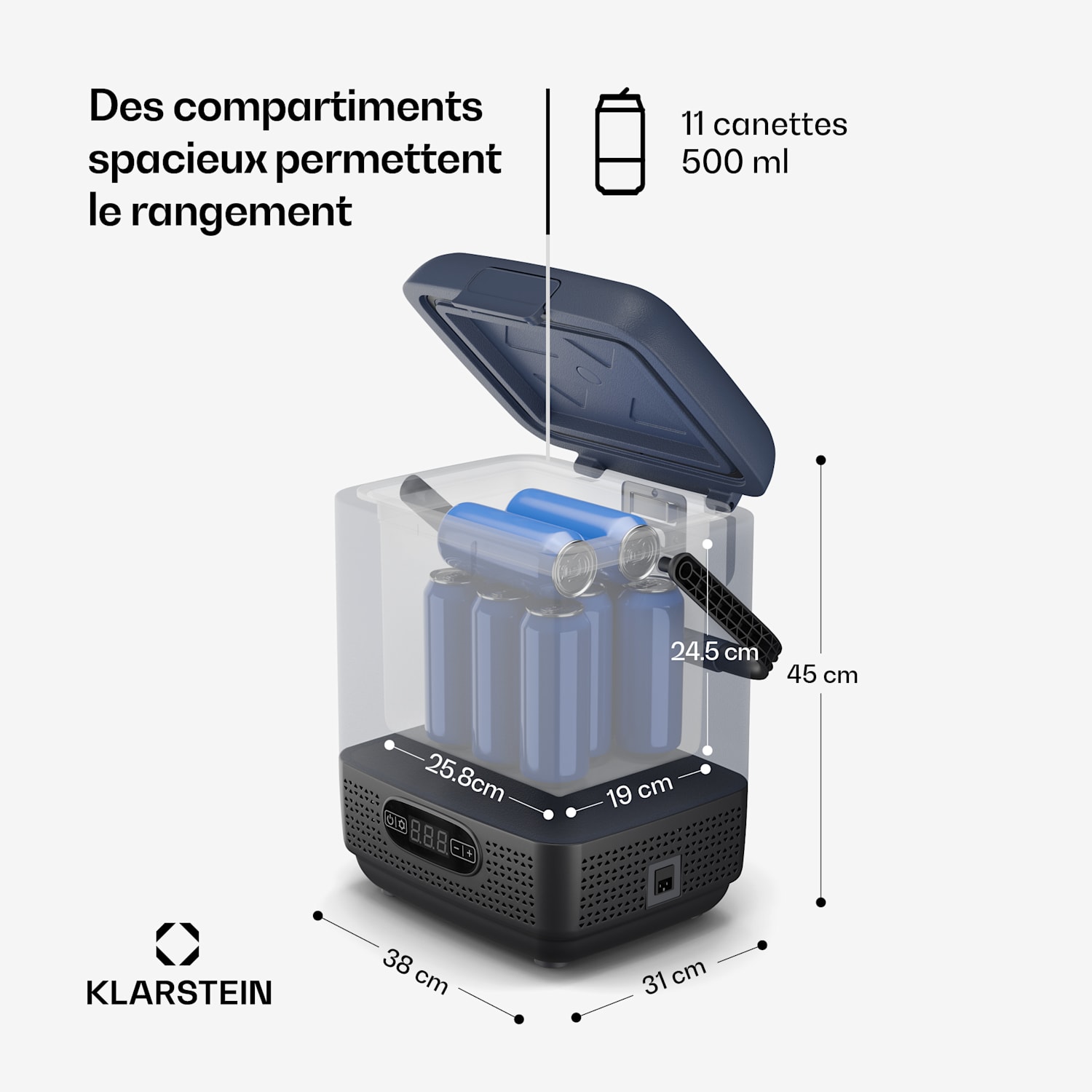 Des compartiments spacieux permettent le rangement

11 canettes
500 ml

24.5 cm

45 cm

25.8cm

19 cm

38 cm

31 cm

KLARSTEIN