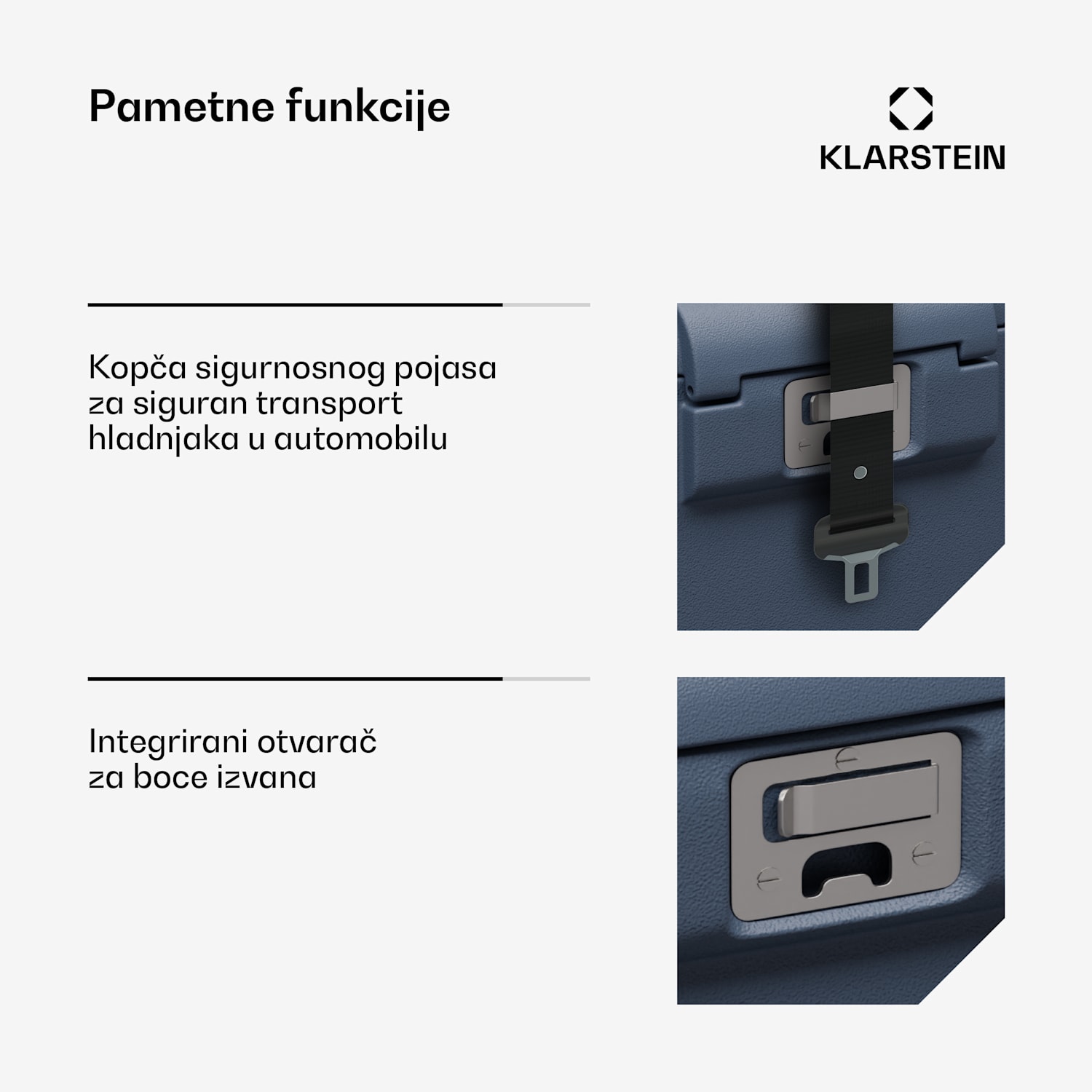 Pametne funkcije

KLARSTEIN

Kopča sigurnosnog pojasa za siguran transport hladnjaka u automobilu

Integrirani otvarač za boce izvana