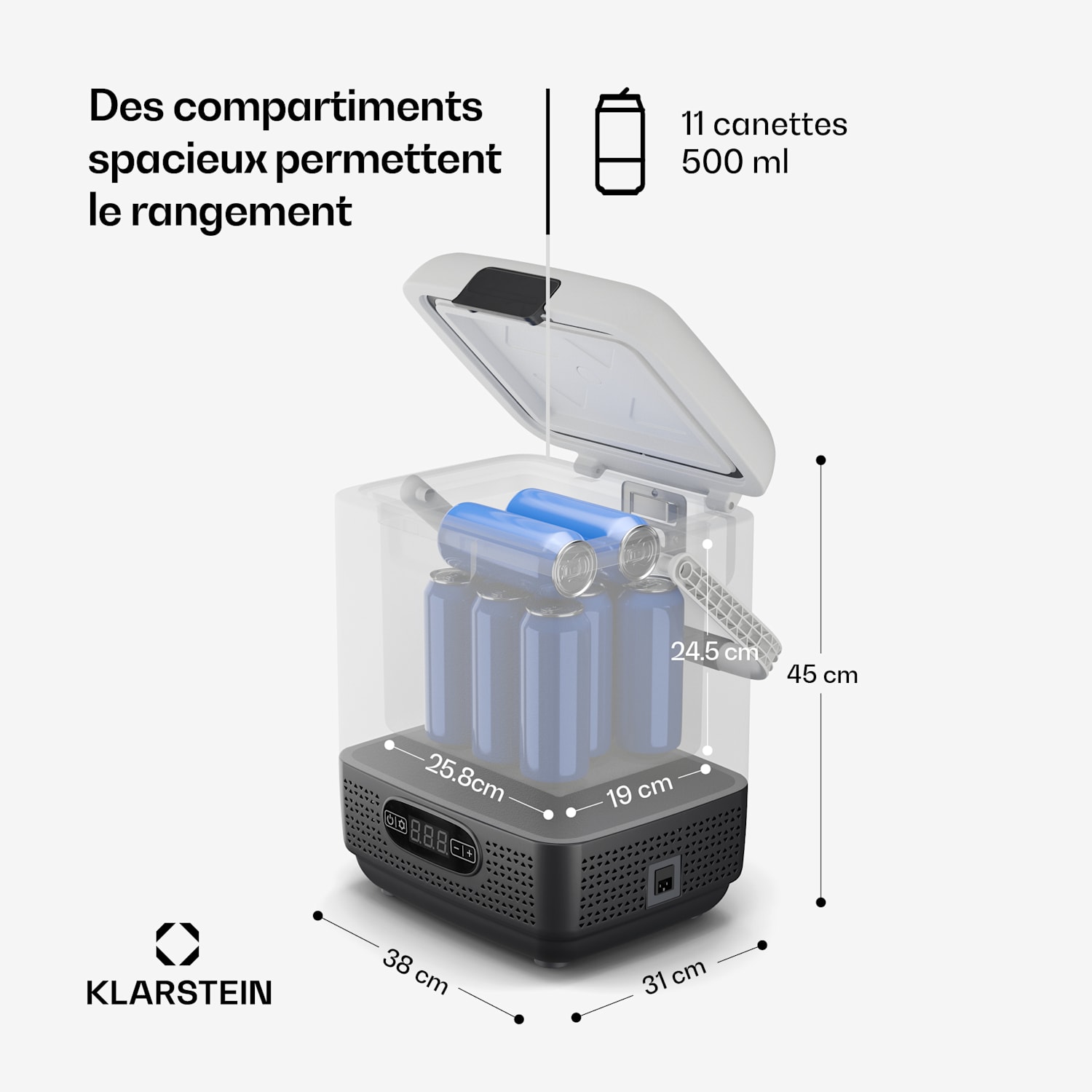 Des compartiments spacieux permettent le rangement

11 canettes
500 ml

24.5 cm

45 cm

25.8cm

19 cm

38 cm

31 cm

KLARSTEIN