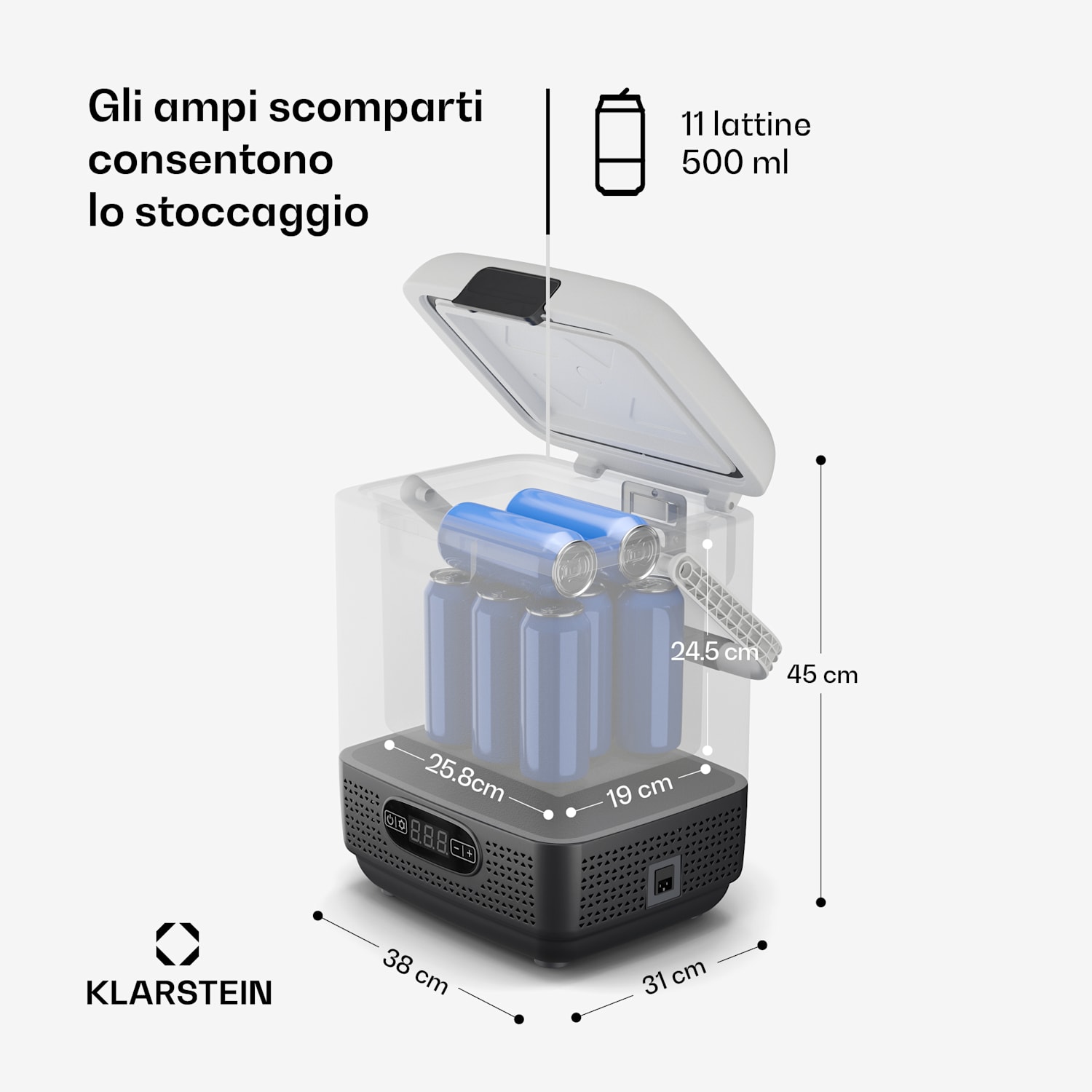 Gli ampi scomparti consentono lo stoccaggio

11 lattine
500 ml

24.5 cm

45 cm

25.8cm

19 cm

38 cm

31 cm

KLARSTEIN