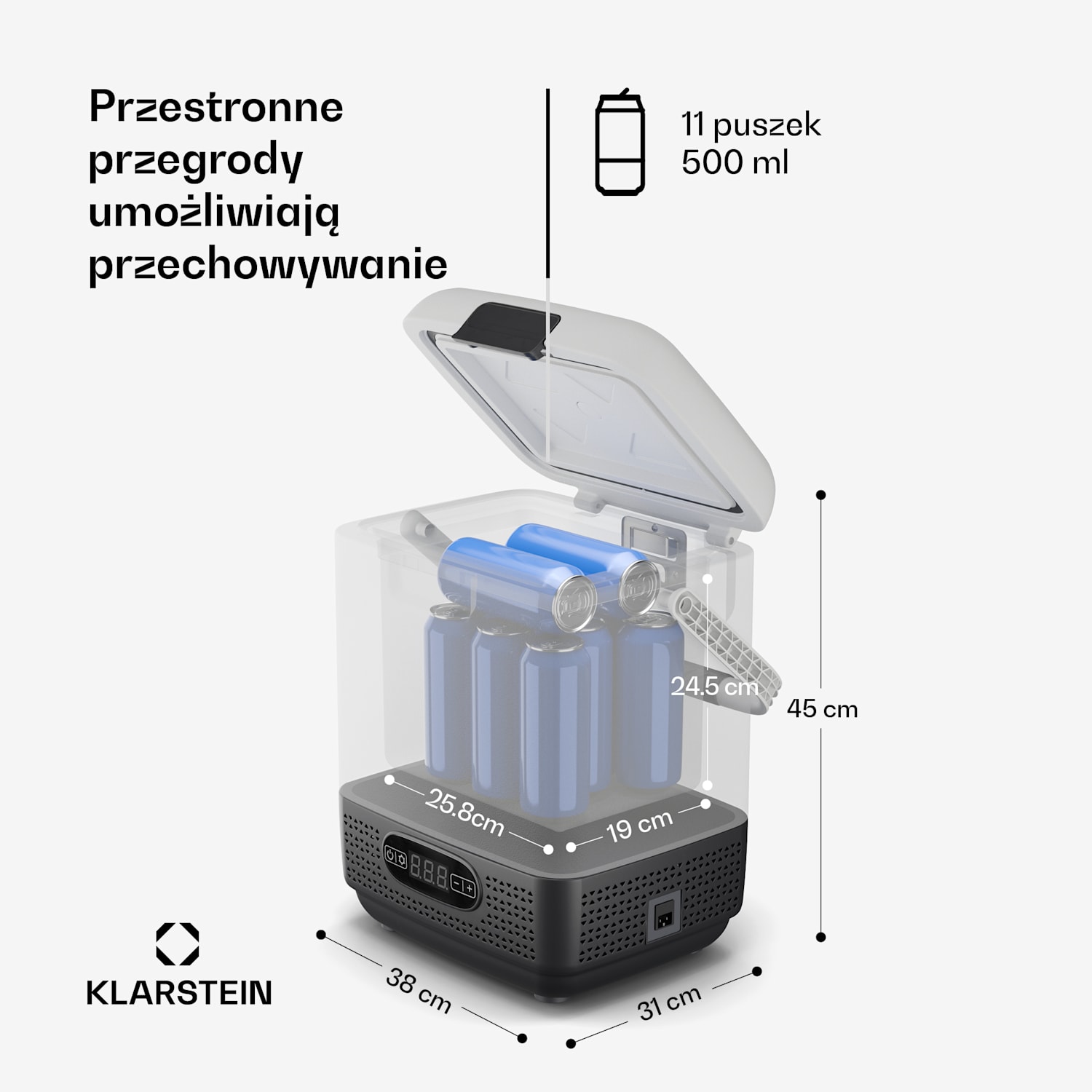 Przestronne przegrody umożliwiają przechowywanie

11 puszek
500 ml

24.5 cm

45 cm

25.8cm

19 cm

38 cm

31 cm

KLARSTEIN