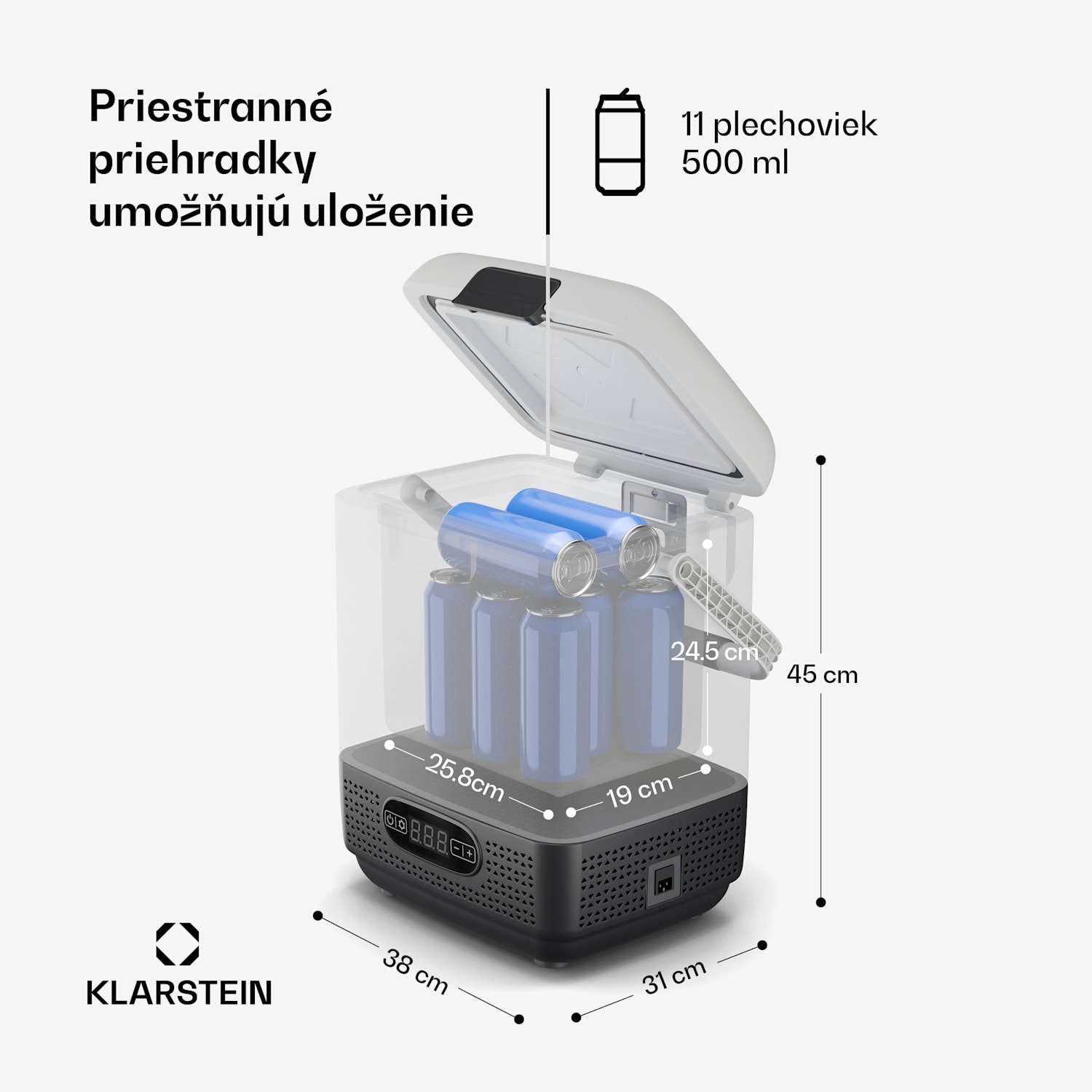 Priestranné priehradky umožňujú uloženie

11 plechoviek
500 ml

24.5 cm

45 cm

25.8cm

19 cm

38 cm

31 cm

KLARSTEIN