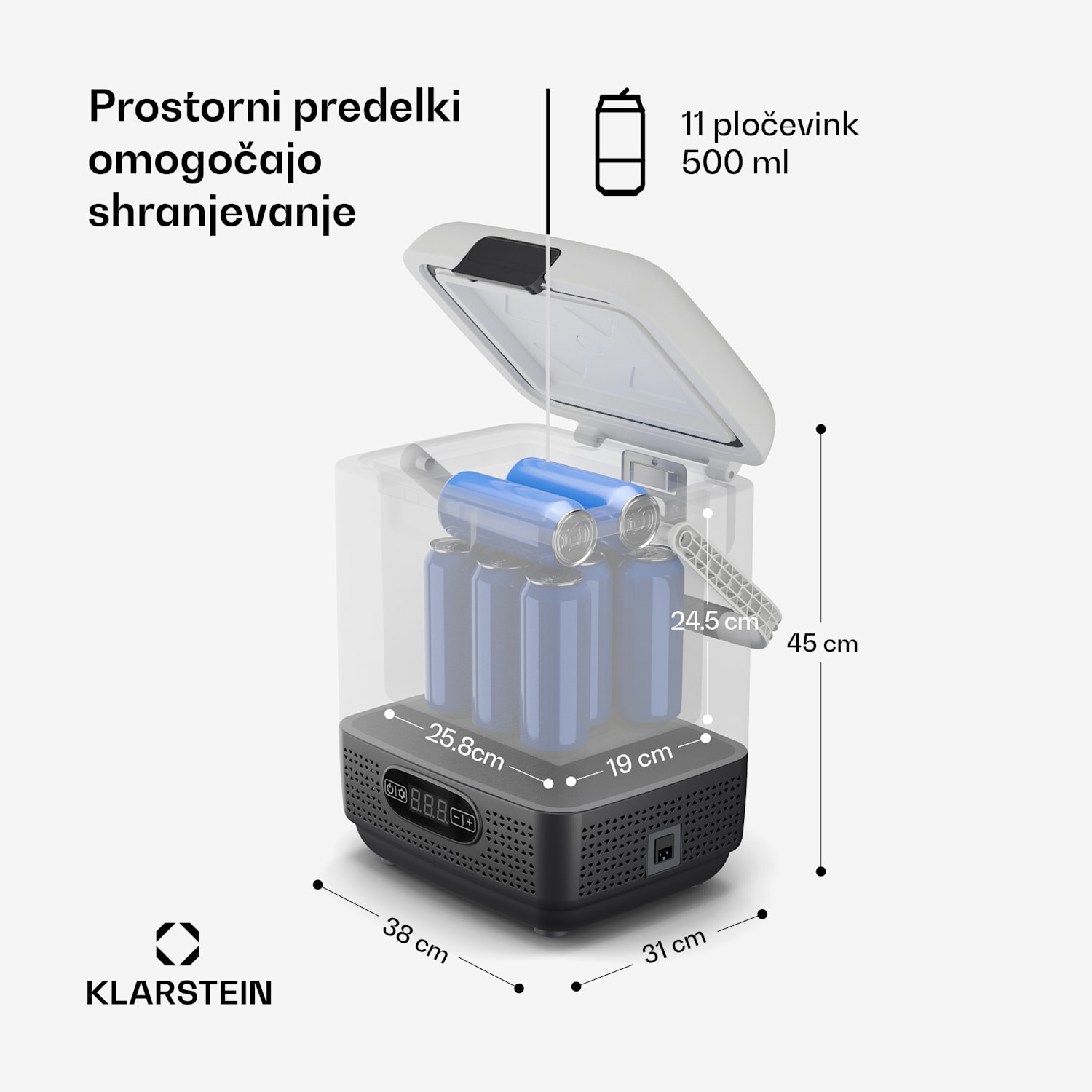 Prostorni predelki omogočajo shranjevanje

11 pločevink 500 ml

24.5 cm

45 cm

25.8cm

19 cm

8.8.8.

38 cm

31 cm

KLARSTEIN