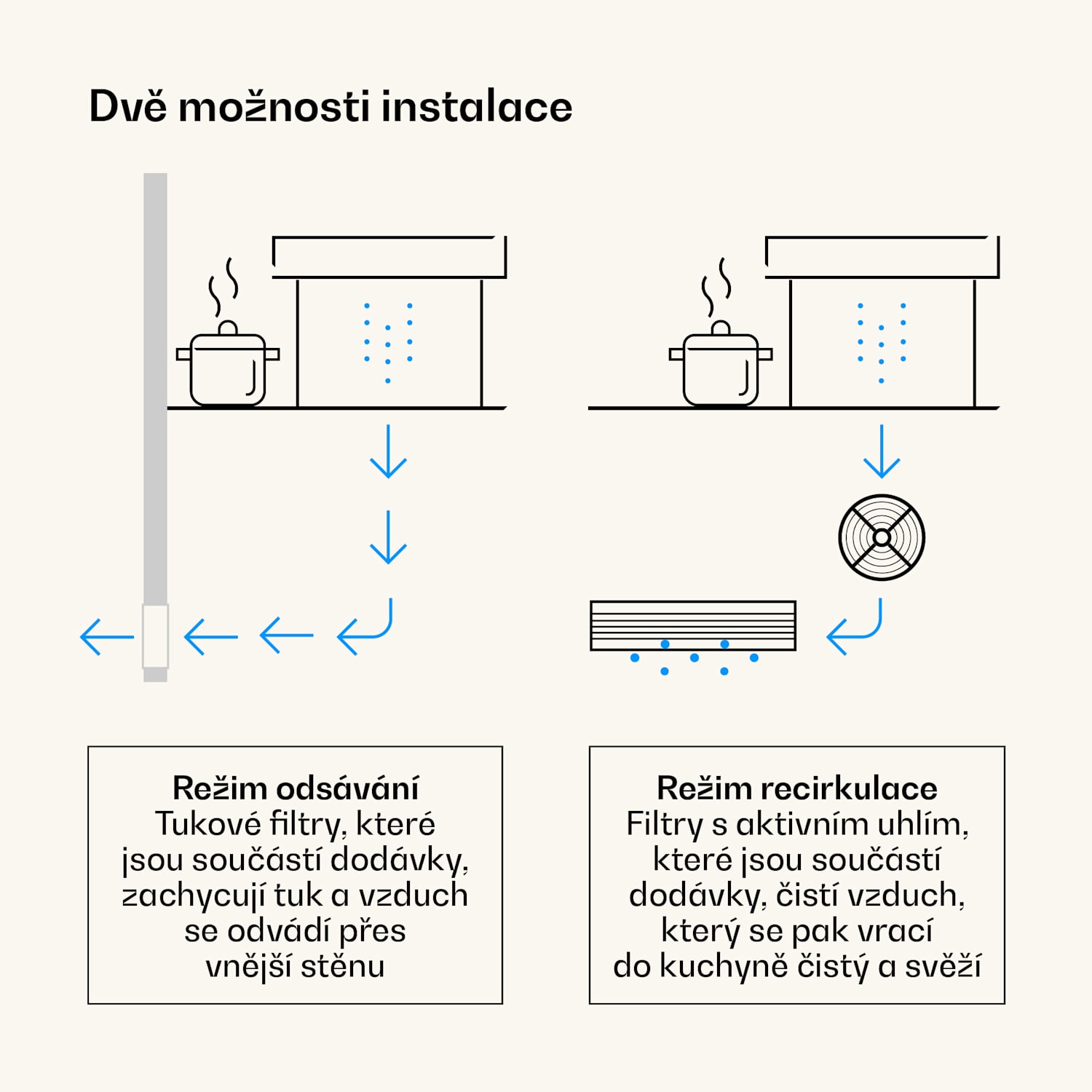 Dvě možnosti instalace

Režim odsávání
Tukové filtry, které jsou součástí dodávky, zachycují tuk a vzduch se odvádí přes vnější stěnu

Režim recirkulace
Filtry s aktivním uhlím, které jsou součástí dodávky, čistí vzduch, který se pak vrací do kuchyně čistý a svěží