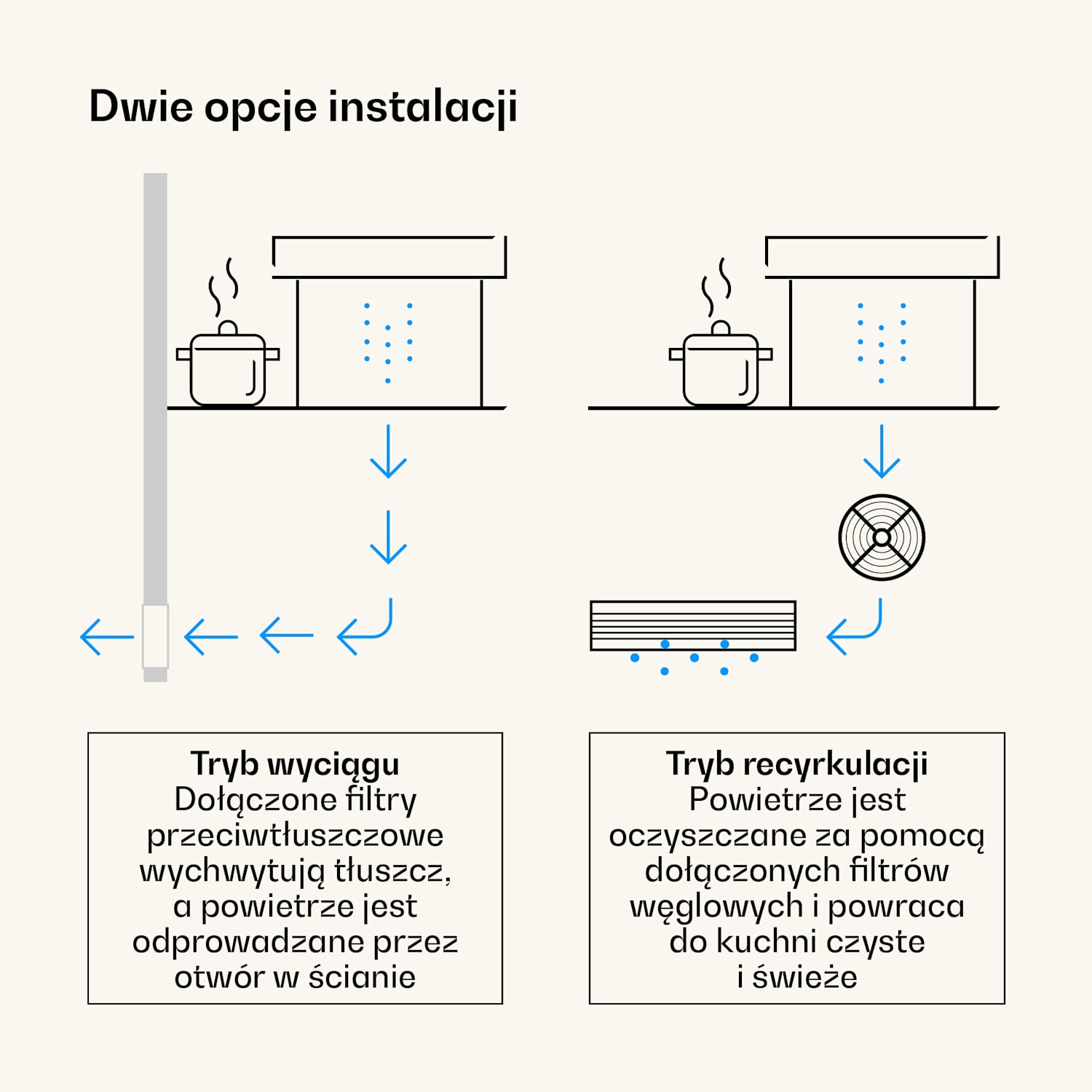 Dwie opcje instalacji

Tryb wyciągu
Dołączone filtry przeciwtłuszczowe wychwytują tłuszcz, a powietrze jest odprowadzane przez otwór w ścianie

Tryb recyrkulacji
Powietrze jest oczyszczane za pomocą dołączonych filtrów węglowych i powraca do kuchni czyste i świeże