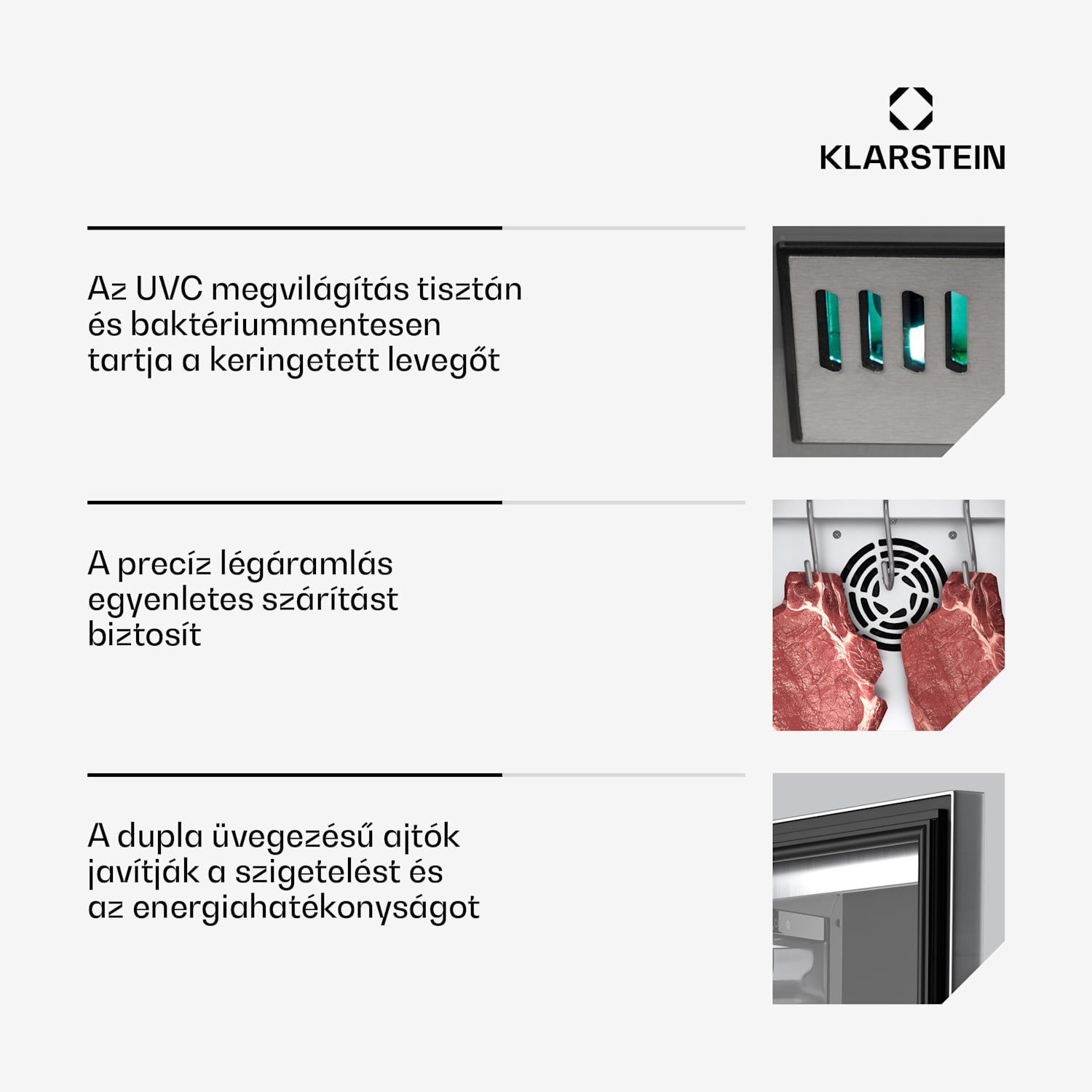 KLARSTEIN

Az UVC megvilágítás tisztán és baktériummentesen tartja a keringetett levegőt

A precíz légáramlás egyenletes szárítást biztosít

A dupla üvegezésű ajtók javítják a szigetelést és az energiahatékonyságot