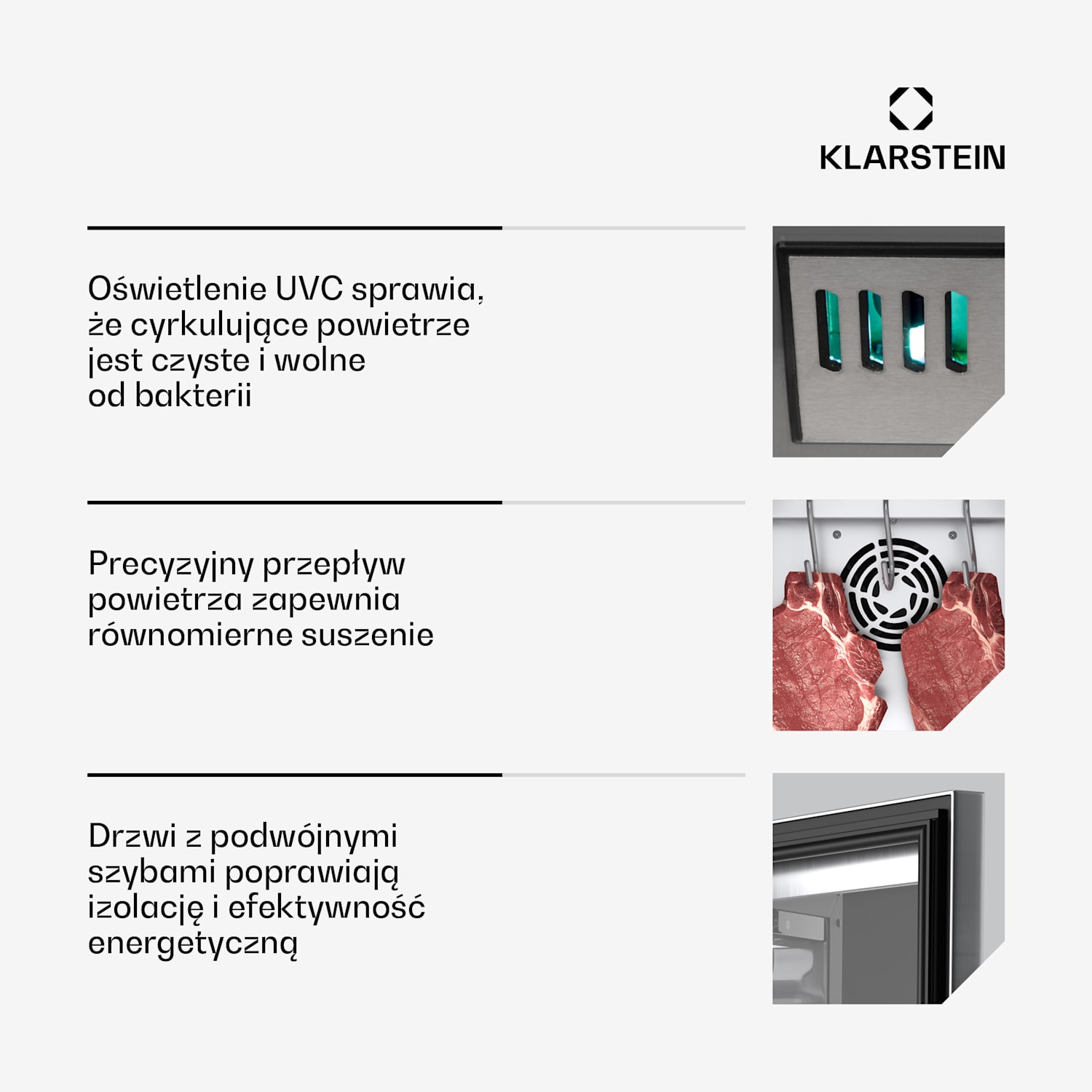 KLARSTEIN

Oświetlenie UVC sprawia, że cyrkulujące powietrze jest czyste i wolne od bakterii

Precyzyjny przepływ powietrza zapewnia równomierne suszenie

Drzwi z podwójnymi szybami poprawiają izolację i efektywność energetyczną