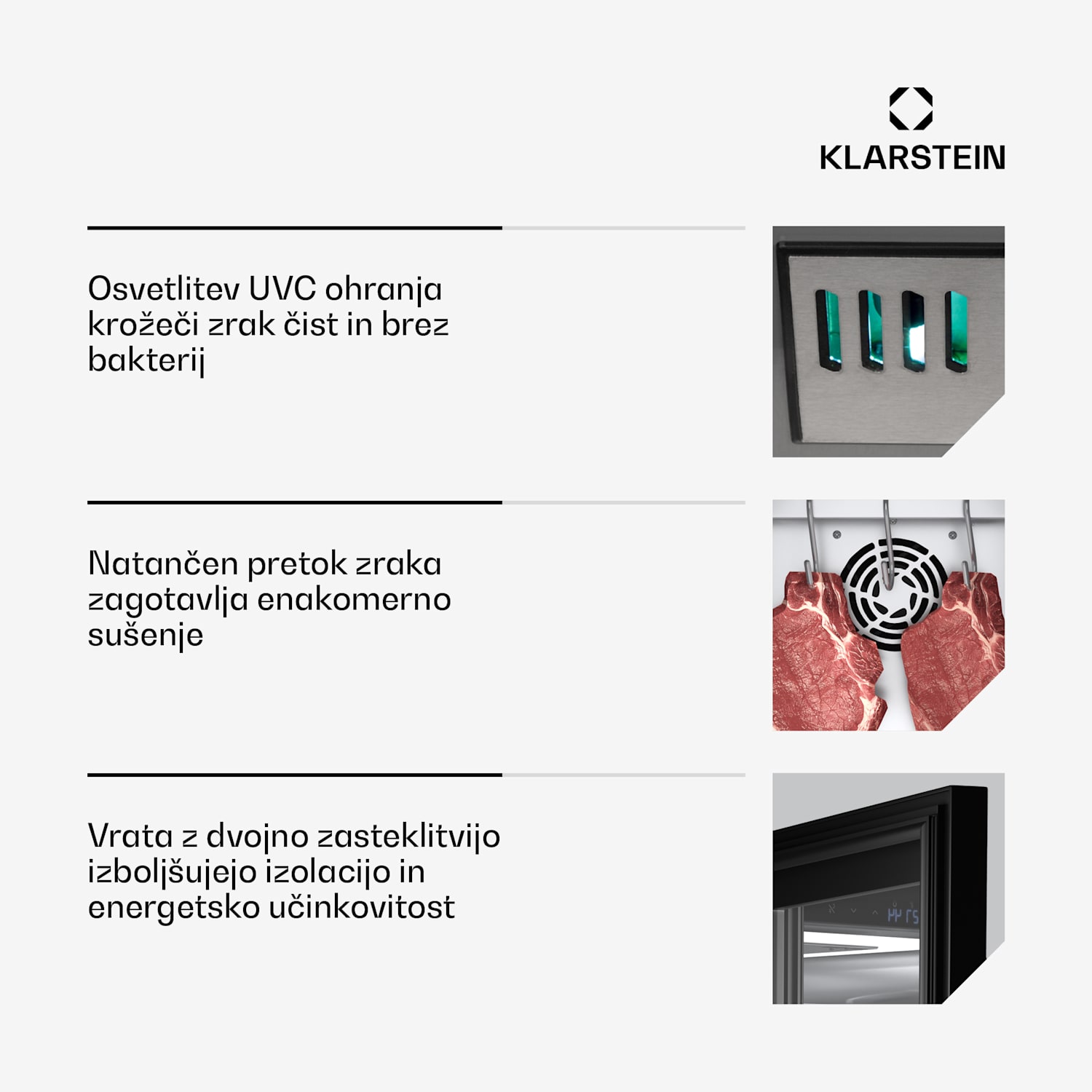 KLARSTEIN

Osvetlitev UVC ohranja krožeči zrak čist in brez bakterij

Natančen pretok zraka zagotavlja enakomerno sušenje

Vrata z dvojno zasteklitvijo izboljšujejo izolacijo in energetsko učinkovitost