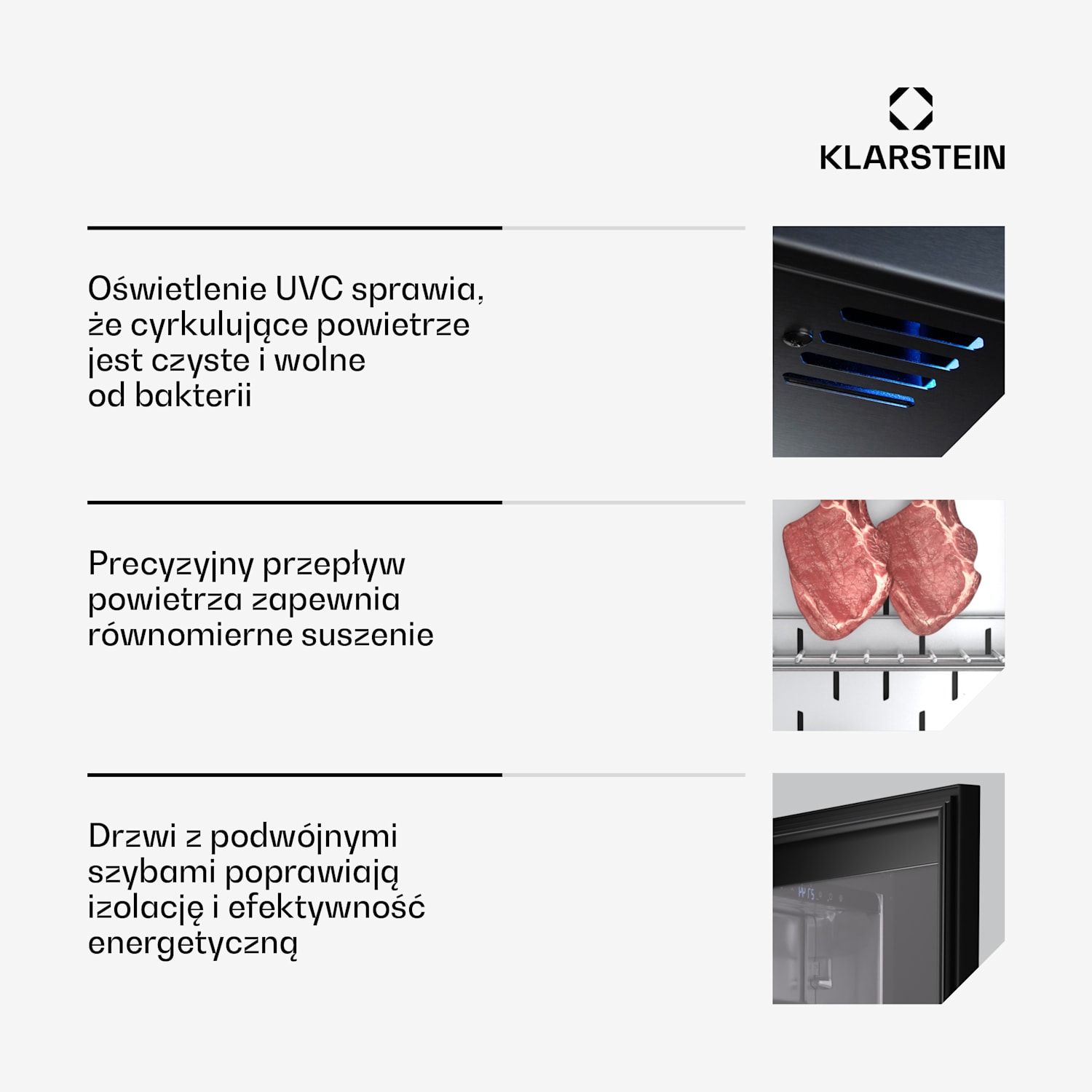 KLARSTEIN

Oświetlenie UVC sprawia, że cyrkulujące powietrze jest czyste i wolne od bakterii

Precyzyjny przepływ powietrza zapewnia równomierne suszenie

Drzwi z podwójnymi szybami poprawiają izolację i efektywność energetyczną