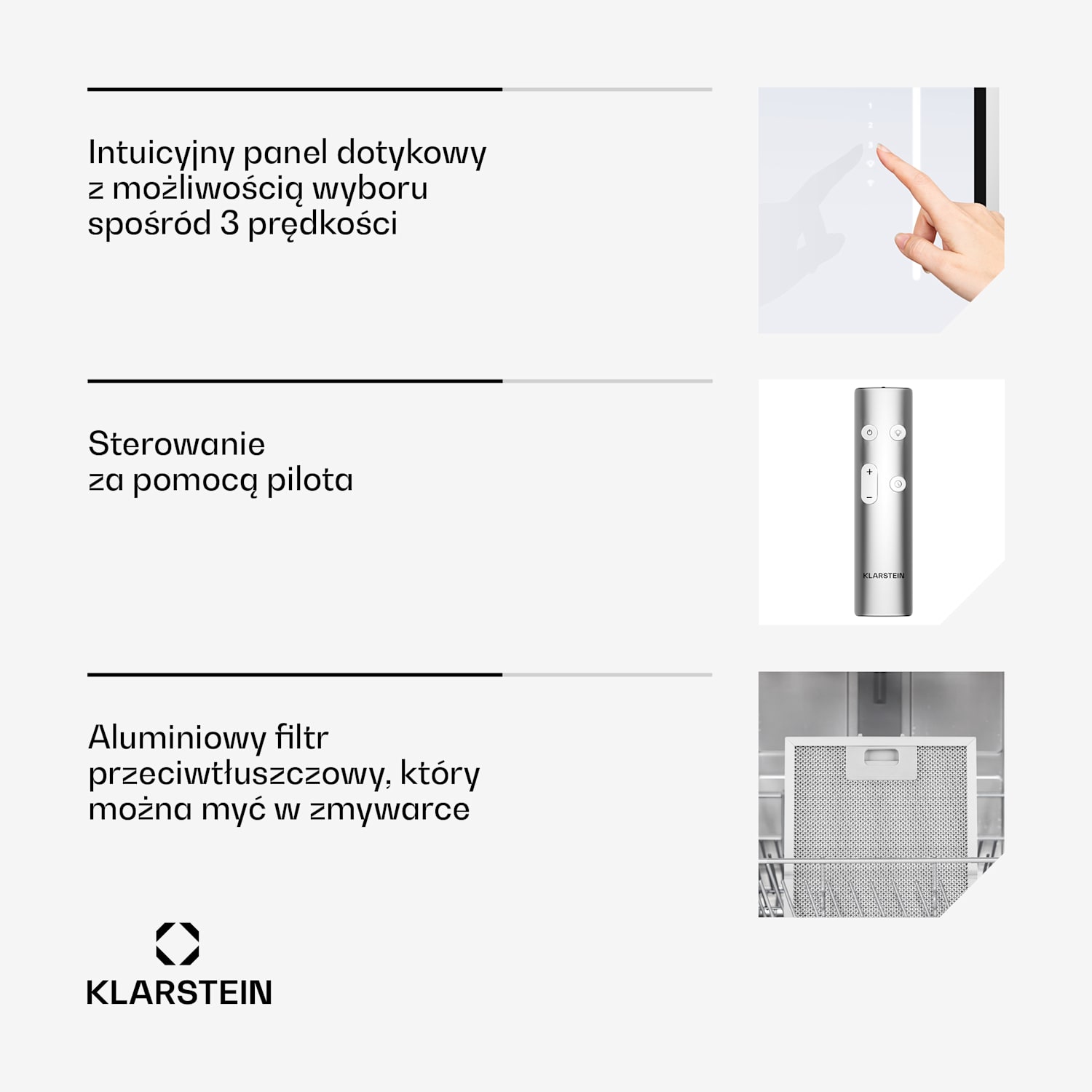 Intuicyjny panel dotykowy z możliwością wyboru spośród 3 prędkości

1
2
3

Sterowanie za pomocą pilota

+
−
KLARSTEIN

Aluminiowy filtr przeciwtłuszczowy, który można myć w zmywarce

KLARSTEIN