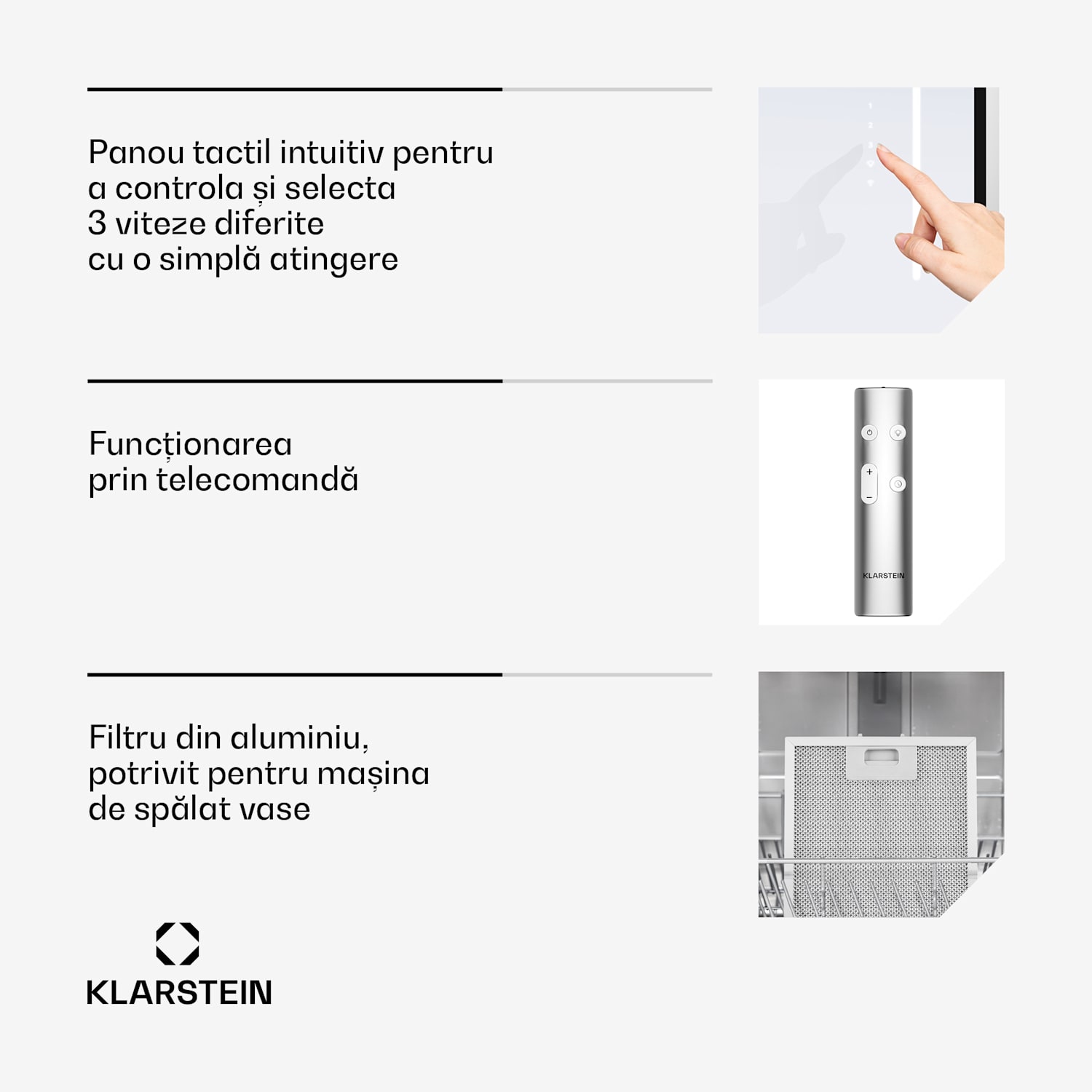 Panou tactil intuitiv pentru a controla și selecta 3 viteze diferite cu o simplă atingere

1
2
3

Funcționarea prin telecomandă

+
−
KLARSTEIN

Filtru din aluminiu, potrivit pentru mașina de spălat vase

KLARSTEIN