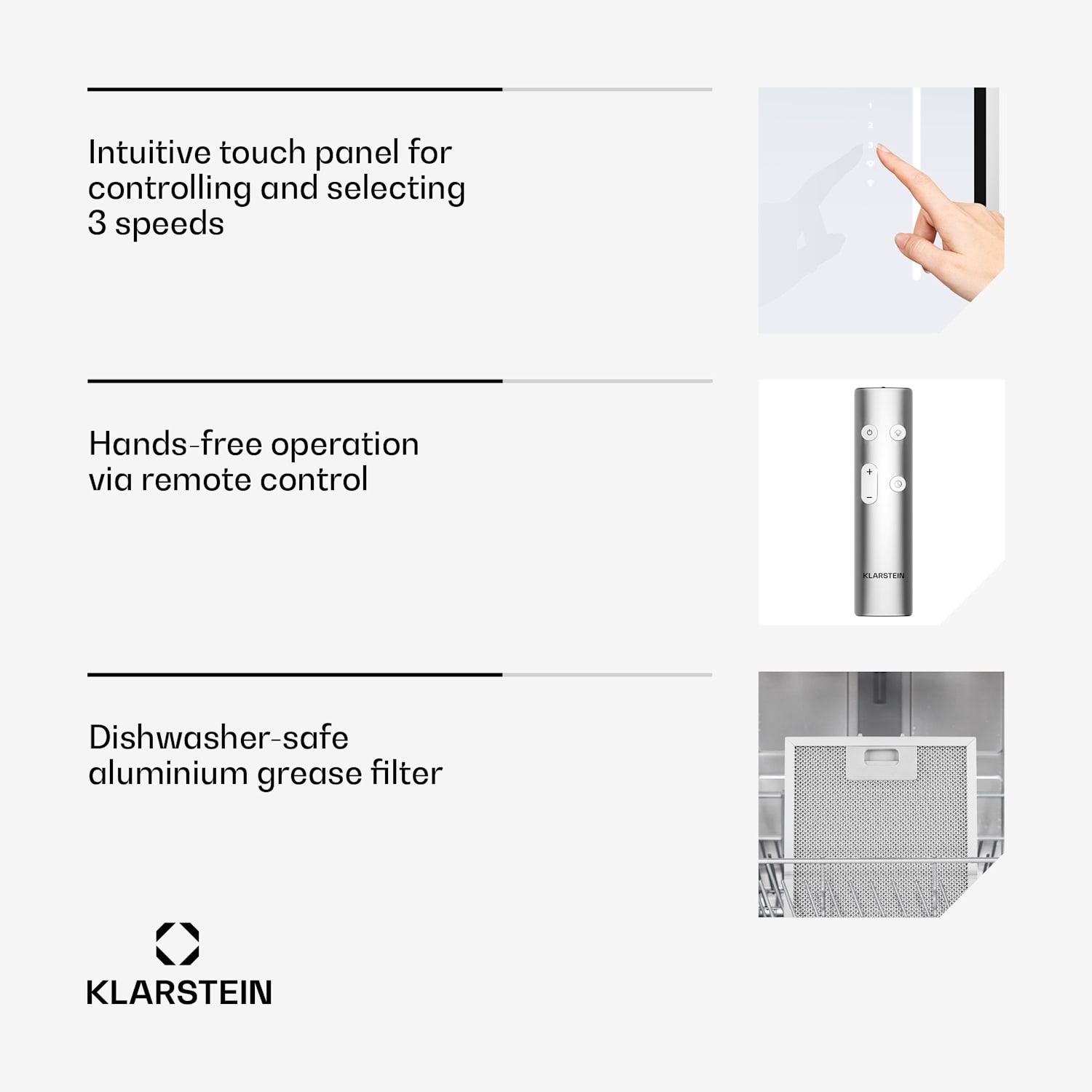 Intuitive touch panel for controlling and selecting 3 speeds

1
2
3

Hands-free operation via remote control

+
−
KLARSTEIN

Dishwasher-safe aluminium grease filter

KLARSTEIN