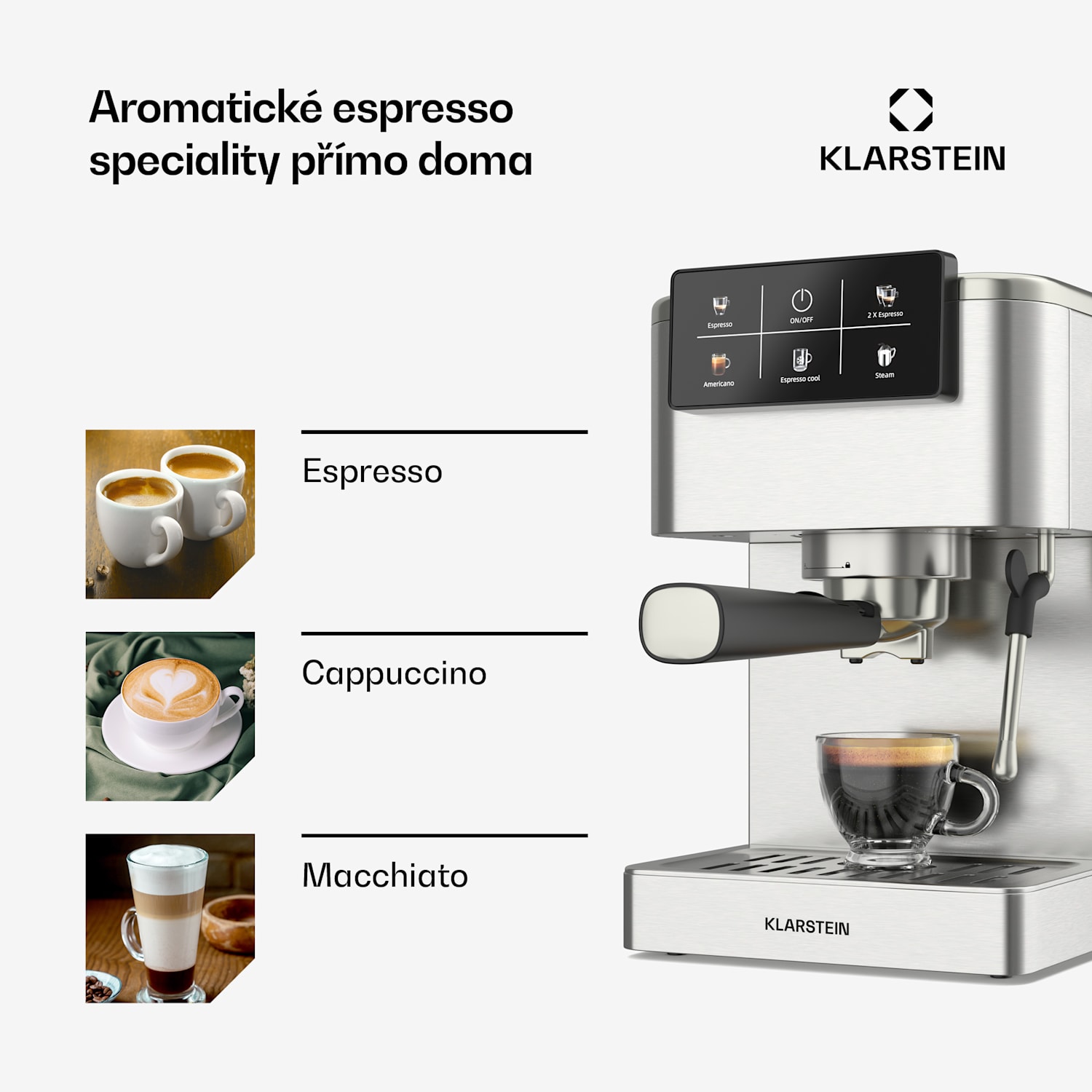 Aromatické espresso speciality přímo doma

KLARSTEIN

Espresso

ON/OFF

2 X Espresso

Americano

Espresso cool

Steam

Espresso

Cappuccino

Macchiato

KLARSTEIN