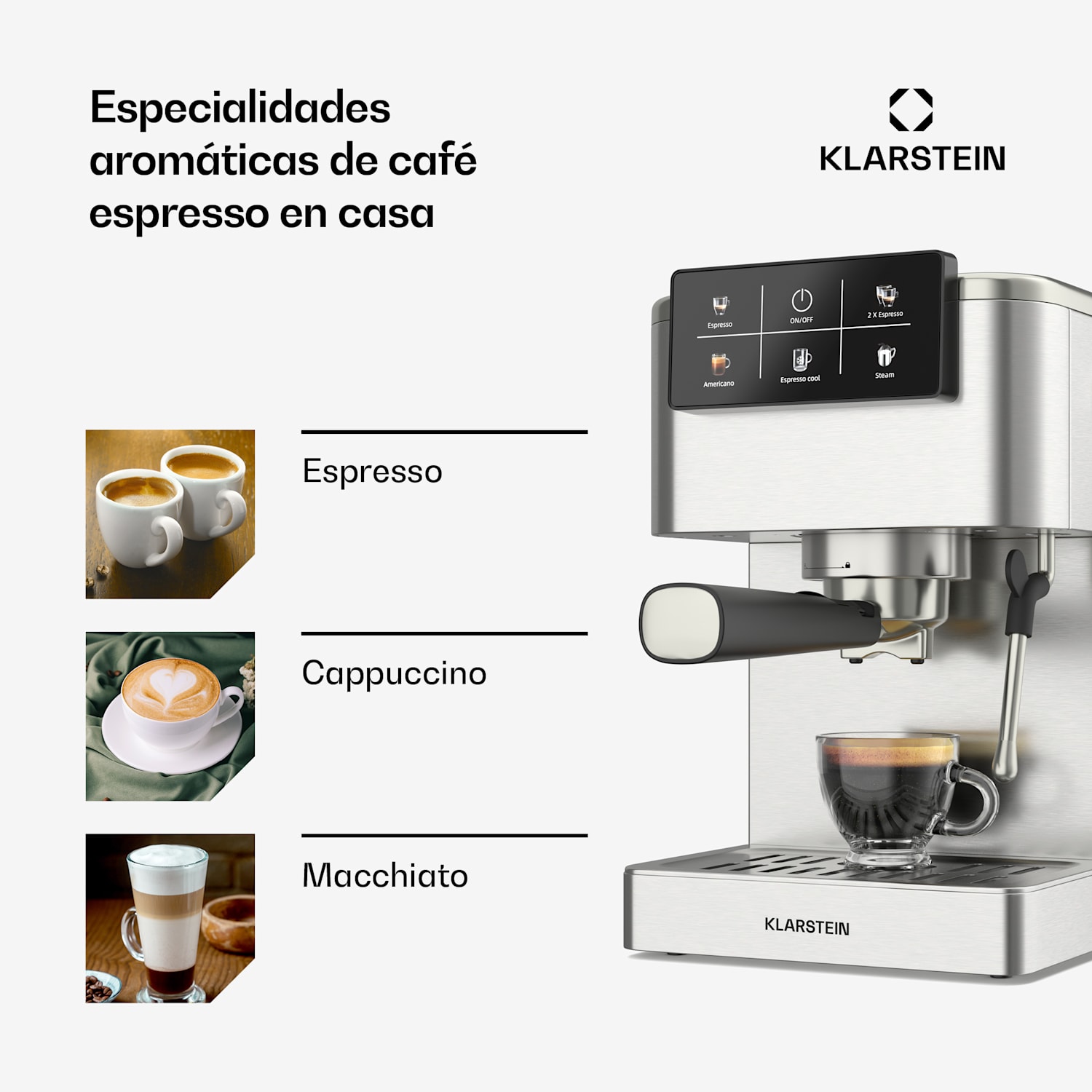 Especialidades aromáticas de café espresso en casa

KLARSTEIN

Espresso
ON/OFF
2 X Espresso
Americano
Espresso cool
Steam

Espresso

Cappuccino

Macchiato

KLARSTEIN