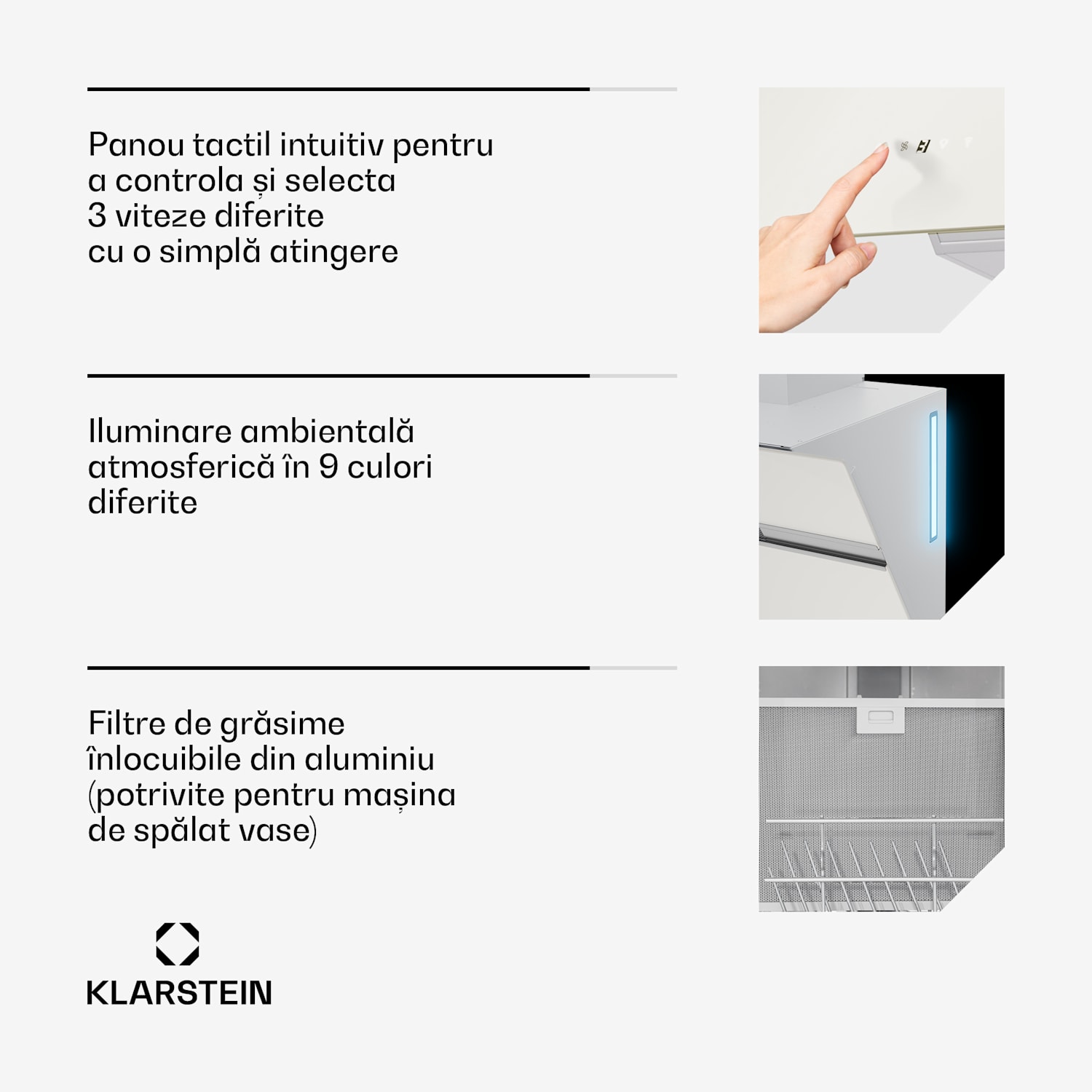 Panou tactil intuitiv pentru a controla și selecta 3 viteze diferite cu o simplă atingere

Iluminare ambientală atmosferică în 9 culori diferite

Filtre de grăsime înlocuibile din aluminiu (potrivite pentru mașina de spălat vase)

KLARSTEIN