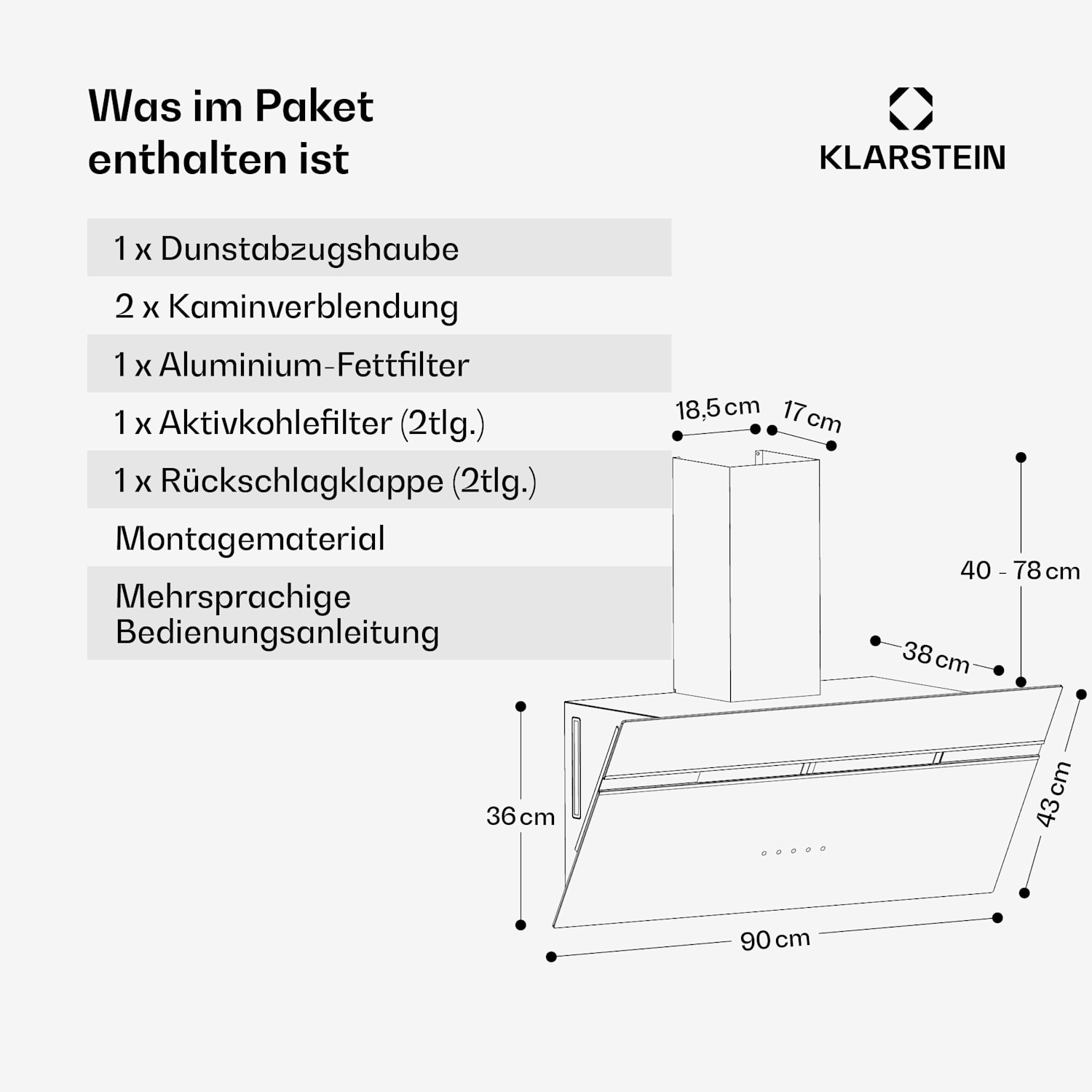 Was im Paket enthalten ist

KLARSTEIN

1 x Dunstabzugshaube

2 x Kaminverblendung

1 x Aluminium-Fettfilter

1 x Aktivkohlefilter (2tlg.)

1 x Rückschlagklappe (2tlg.)

Montagematerial

Mehrsprachige Bedienungsanleitung

18,5 cm

17 cm

40 - 78 cm

38 cm

36 cm

43 cm

90 cm